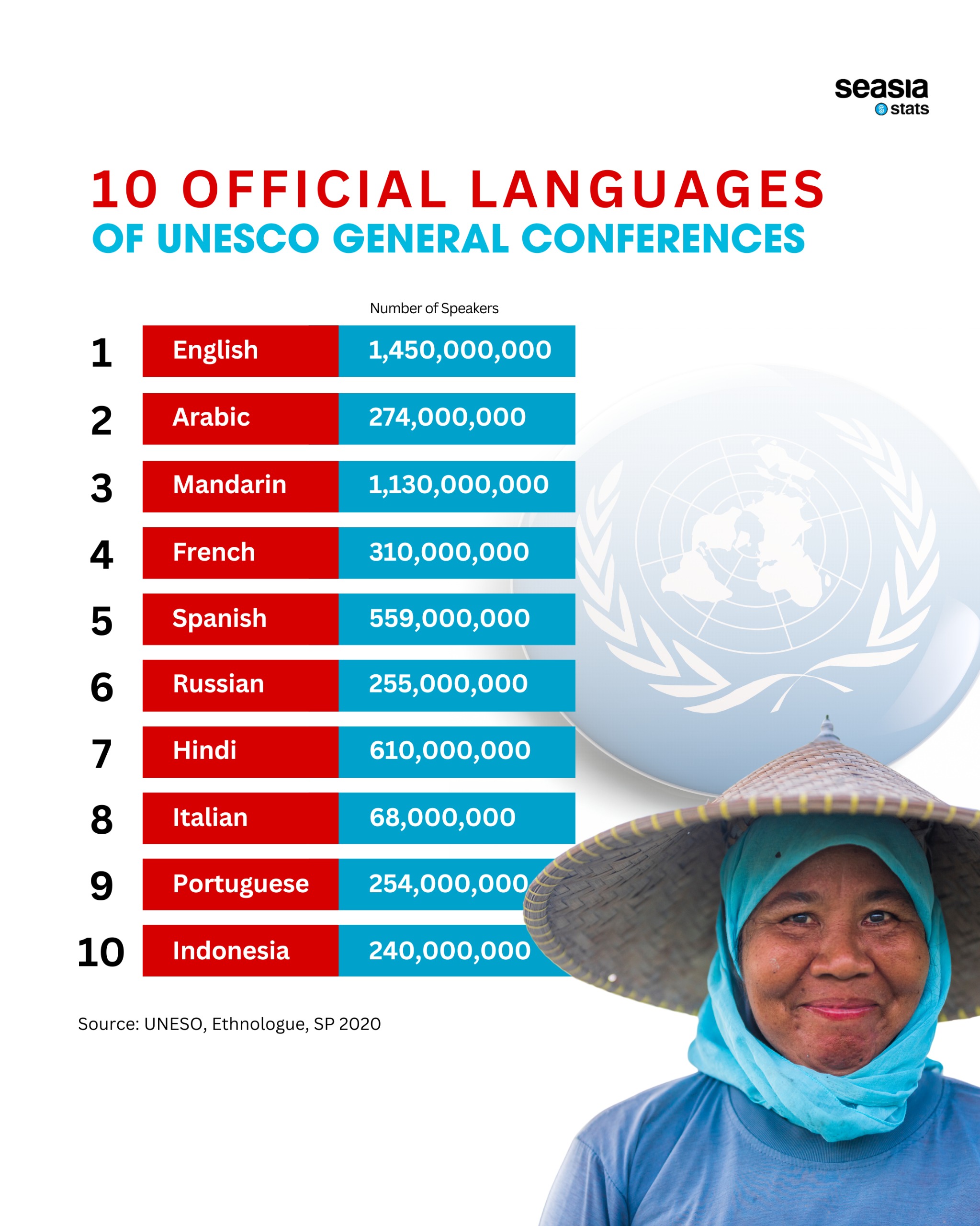 seasia stats

10 OFFICIAL LANGUAGES
OF UNESCO GENERAL CONFERENCES

| | | Number of Speakers |
|---|---|---|
| 1 | English | 1,450,000,000 |
| 2 | Arabic | 274,000,000 |
| 3 | Mandarin | 1,130,000,000 |
| 4 | French | 310,000,000 |
| 5 | Spanish | 559,000,000 |
| 6 | Russian | 255,000,000 |
| 7 | Hindi | 610,000,000 |
| 8 | Italian | 68,000,000 |
| 9 | Portuguese | 254,000,000 |
| 10 | Indonesia | 240,000,000 |

Source: UNESO, Ethnologue, SP 2020