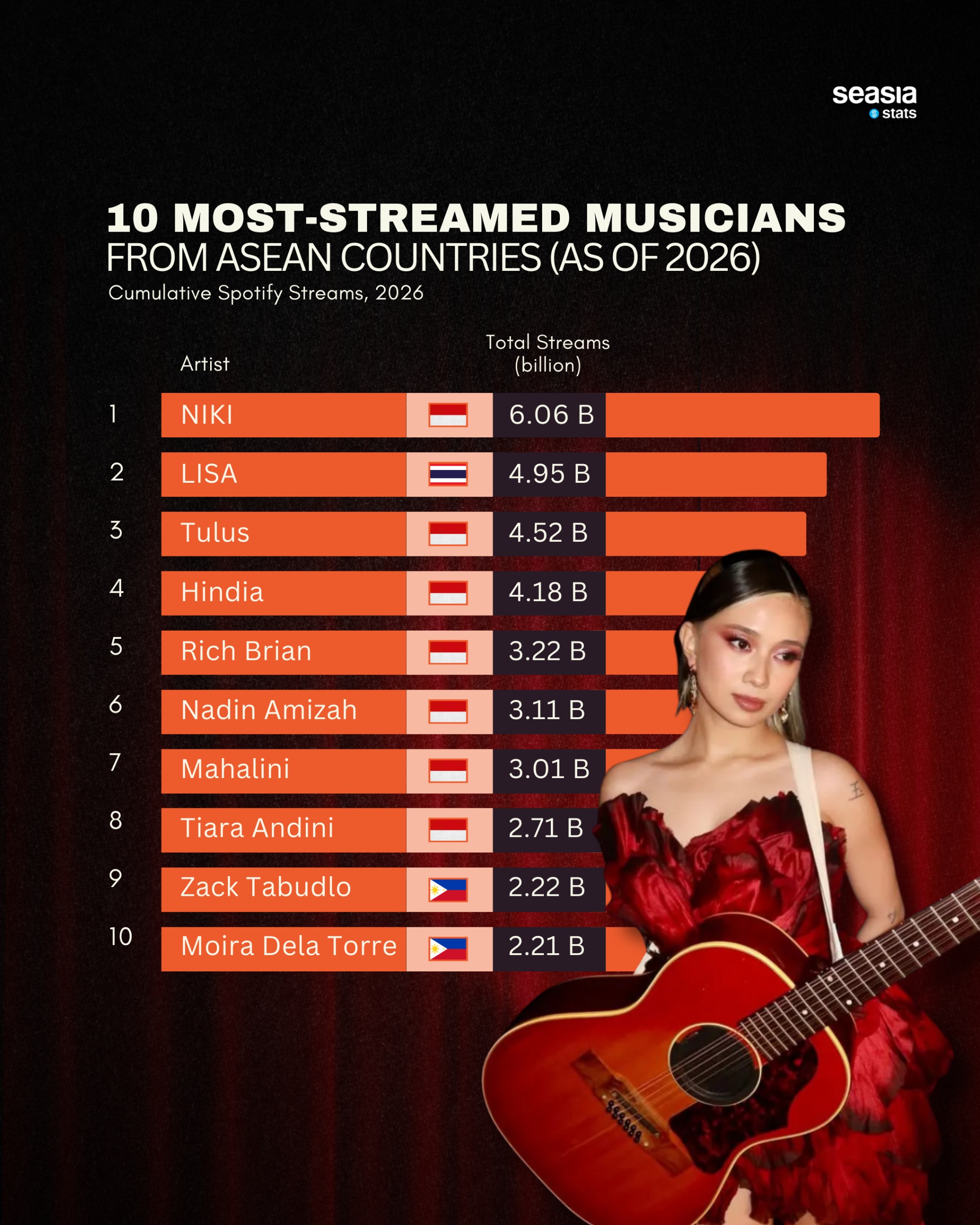 seasia stats

10 MOST-STREAMED MUSICIANS FROM ASEAN COUNTRIES (AS OF 2026)
Cumulative Spotify Streams, 2026

| | Artist | Total Streams (billion) |
|---|---|---|
| 1 | NIKI | 6.06 B |
| 2 | LISA | 4.95 B |
| 3 | Tulus | 4.52 B |
| 4 | Hindia | 4.18 B |
| 5 | Rich Brian | 3.22 B |
| 6 | Nadin Amizah | 3.11 B |
| 7 | Mahalini | 3.01 B |
| 8 | Tiara Andini | 2.71 B |
| 9 | Zack Tabudlo | 2.22 B |
| 10 | Moira Dela Torre | 2.21 B |