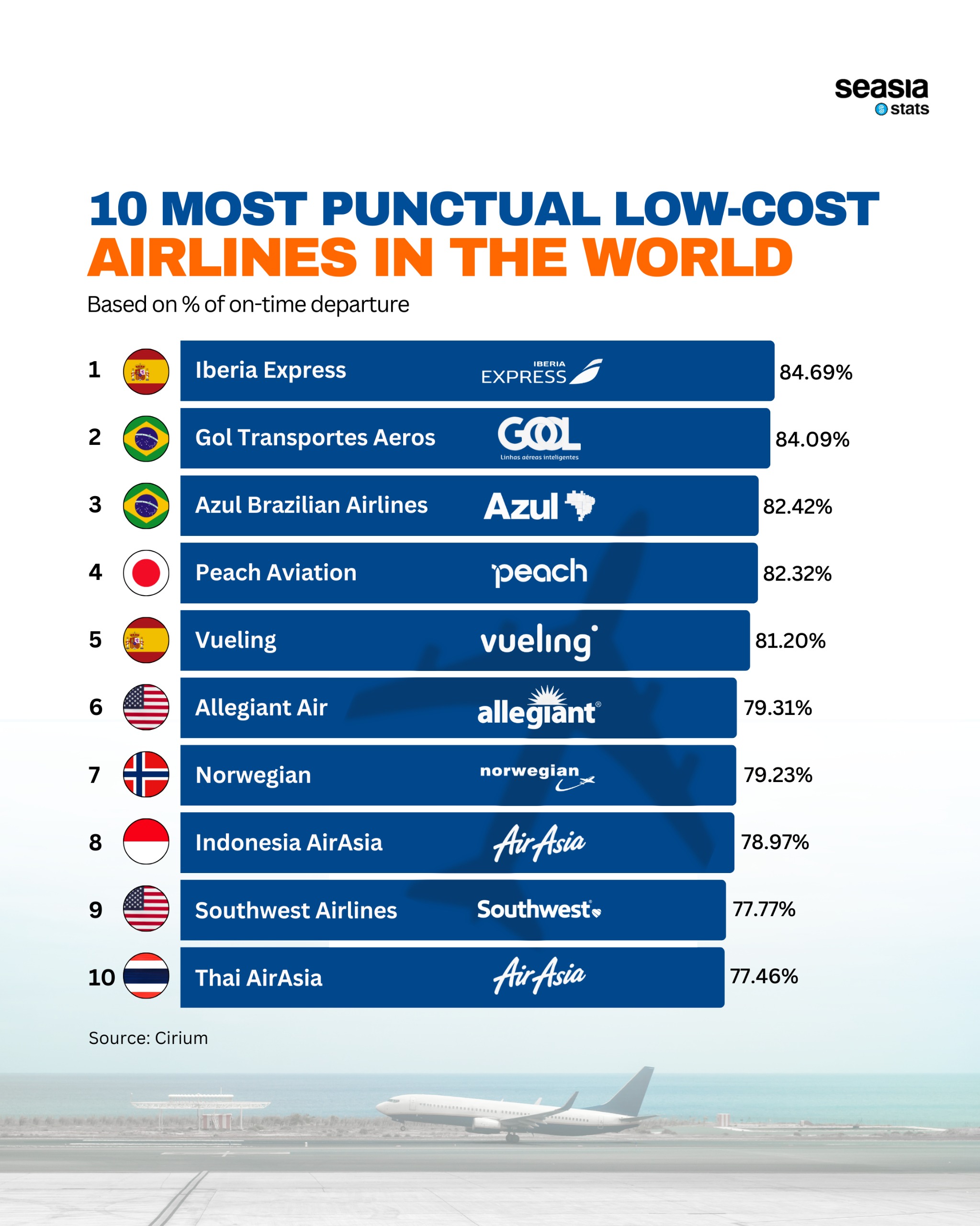 seasia
stats

10 MOST PUNCTUAL LOW-COST AIRLINES IN THE WORLD

Based on % of on-time departure

1 Iberia Express IBERIA EXPRESS 84.69%

2 Gol Transportes Aeros GOL Linhas aéreas inteligentes 84.09%

3 Azul Brazilian Airlines Azul 82.42%

4 Peach Aviation peach 82.32%

5 Vueling vueling 81.20%

6 Allegiant Air allegiant 79.31%

7 Norwegian norwegian 79.23%

8 Indonesia AirAsia AirAsia 78.97%

9 Southwest Airlines Southwest 77.77%

10 Thai AirAsia AirAsia 77.46%

Source: Cirium