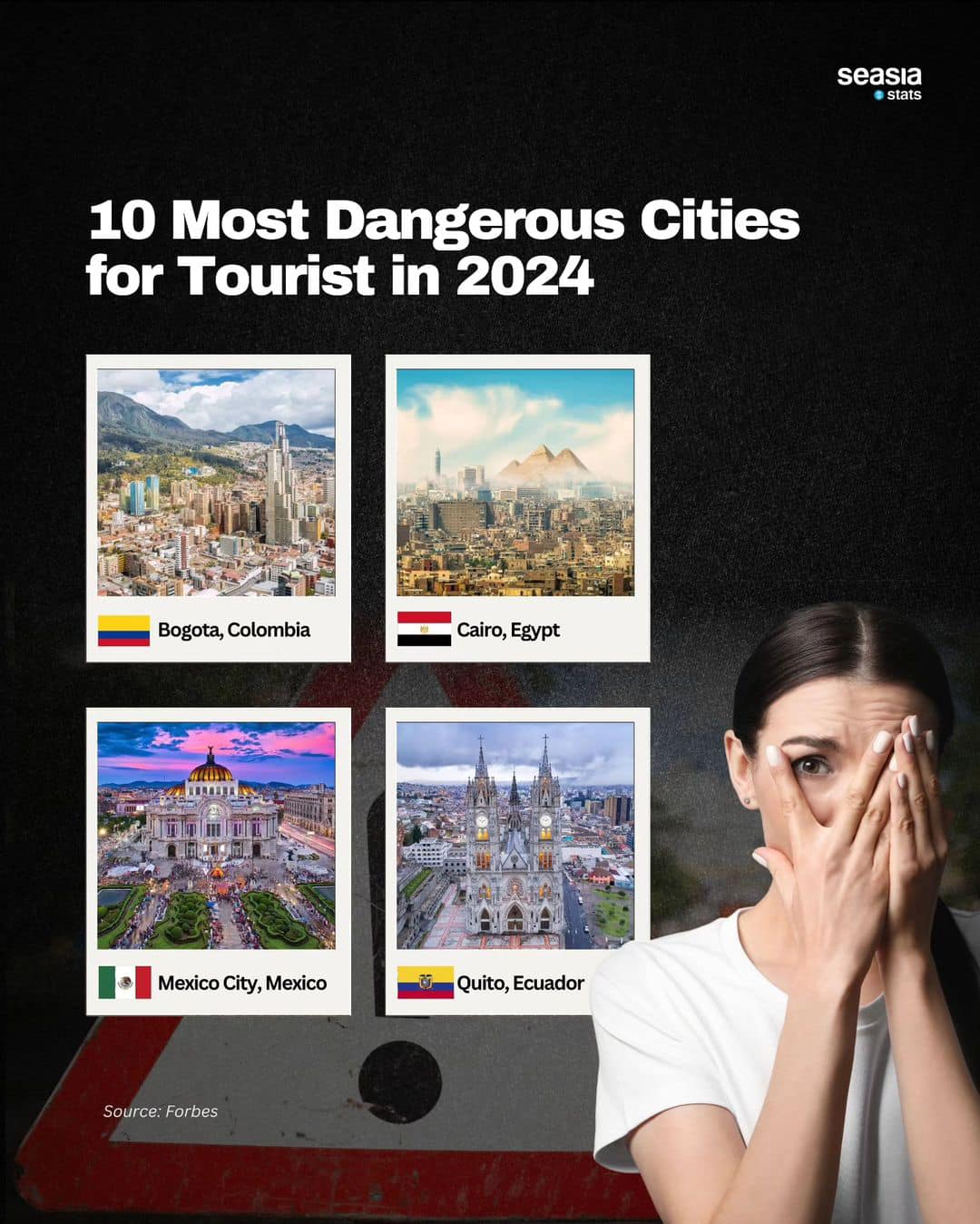 seasia stats

10 Most Dangerous Cities for Tourist in 2024

Bogota, Colombia

Cairo, Egypt

Mexico City, Mexico

Quito, Ecuador

Source: Forbes