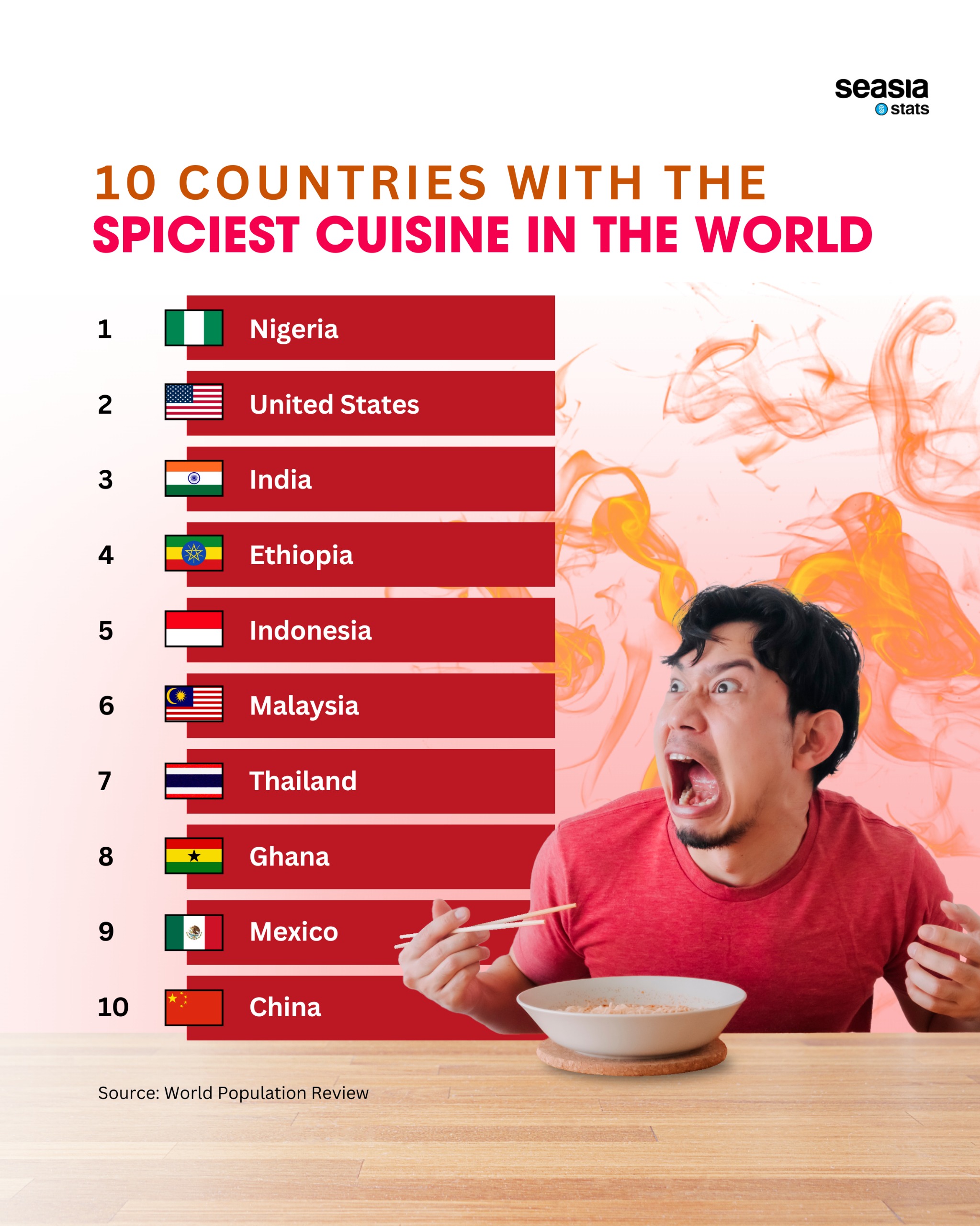 seasia stats

10 COUNTRIES WITH THE
SPICIEST CUISINE IN THE WORLD

1 Nigeria
2 United States
3 India
4 Ethiopia
5 Indonesia
6 Malaysia
7 Thailand
8 Ghana
9 Mexico
10 China

Source: World Population Review