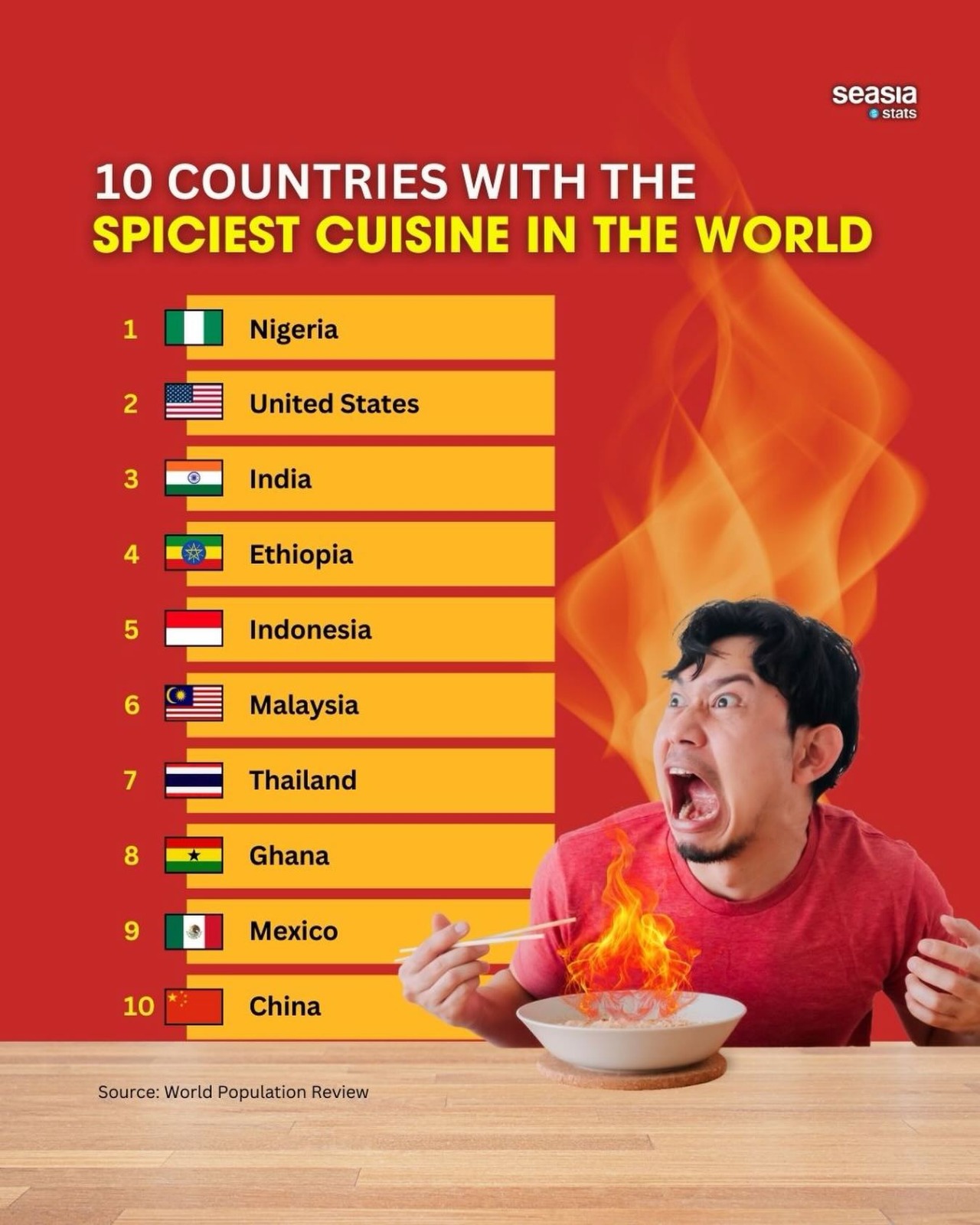 seasia stats

10 COUNTRIES WITH THE SPICIEST CUISINE IN THE WORLD

1 Nigeria
2 United States
3 India
4 Ethiopia
5 Indonesia
6 Malaysia
7 Thailand
8 Ghana
9 Mexico
10 China

Source: World Population Review