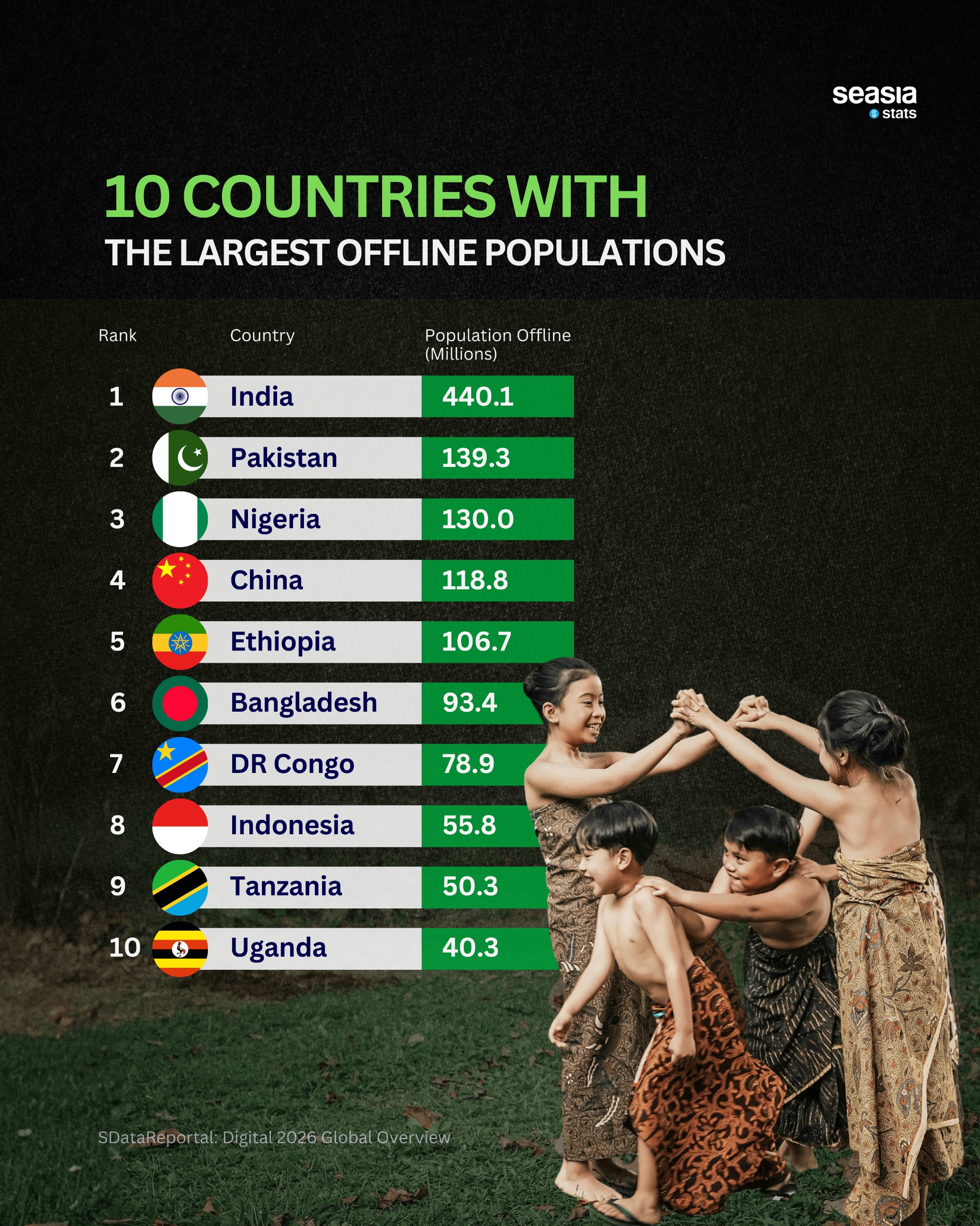 seasia stats

10 COUNTRIES WITH
THE LARGEST OFFLINE POPULATIONS

| Rank | Country | Population Offline (Millions) |
|---|---|---|
| 1 | India | 440.1 |
| 2 | Pakistan | 139.3 |
| 3 | Nigeria | 130.0 |
| 4 | China | 118.8 |
| 5 | Ethiopia | 106.7 |
| 6 | Bangladesh | 93.4 |
| 7 | DR Congo | 78.9 |
| 8 | Indonesia | 55.8 |
| 9 | Tanzania | 50.3 |
| 10 | Uganda | 40.3 |

SDataReportal: Digital 2026 Global Overview