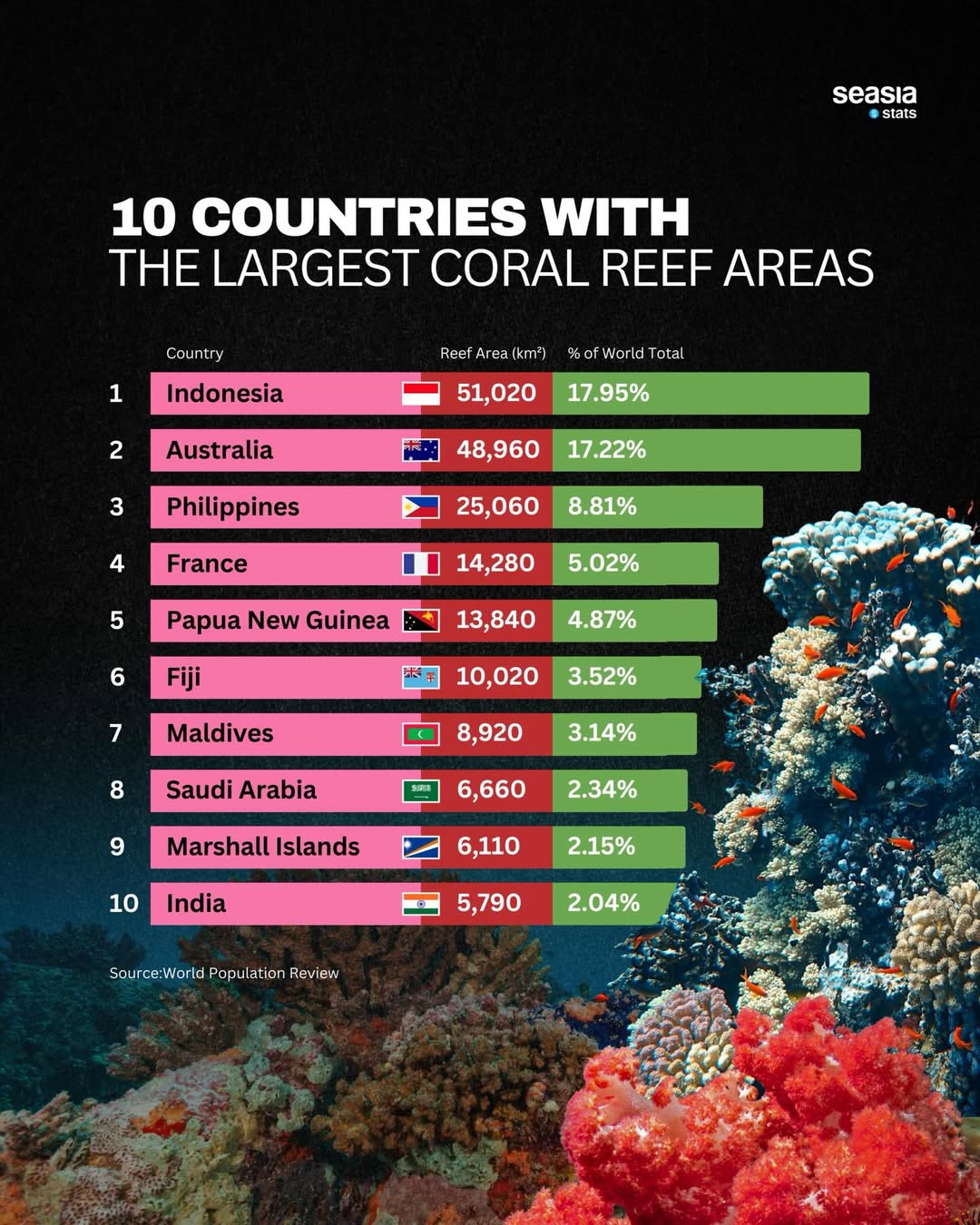 seasia
stats

10 COUNTRIES WITH
THE LARGEST CORAL REEF AREAS

| | Country | Reef Area (km²) | % of World Total |
|---|---|---|---|
| 1 | Indonesia | 51,020 | 17.95% |
| 2 | Australia | 48,960 | 17.22% |
| 3 | Philippines | 25,060 | 8.81% |
| 4 | France | 14,280 | 5.02% |
| 5 | Papua New Guinea | 13,840 | 4.87% |
| 6 | Fiji | 10,020 | 3.52% |
| 7 | Maldives | 8,920 | 3.14% |
| 8 | Saudi Arabia | 6,660 | 2.34% |
| 9 | Marshall Islands | 6,110 | 2.15% |
| 10 | India | 5,790 | 2.04% |

Source:World Population Review