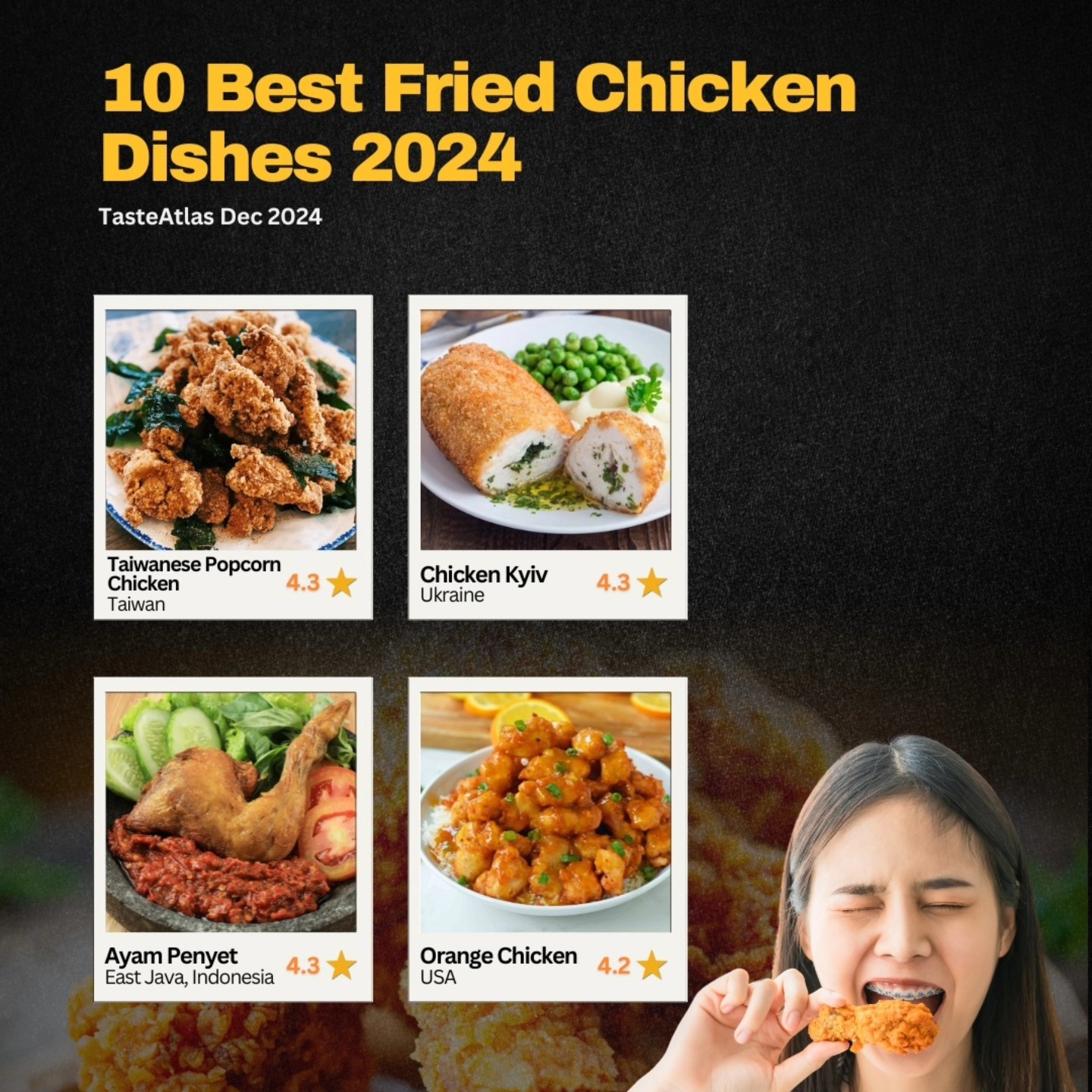 10 Best Fried Chicken Dishes 2024

TasteAtlas Dec 2024

Taiwanese Popcorn Chicken
Taiwan
4.3

Chicken Kyiv
Ukraine
4.3

Ayam Penyet
East Java, Indonesia
4.3

Orange Chicken
USA
4.2