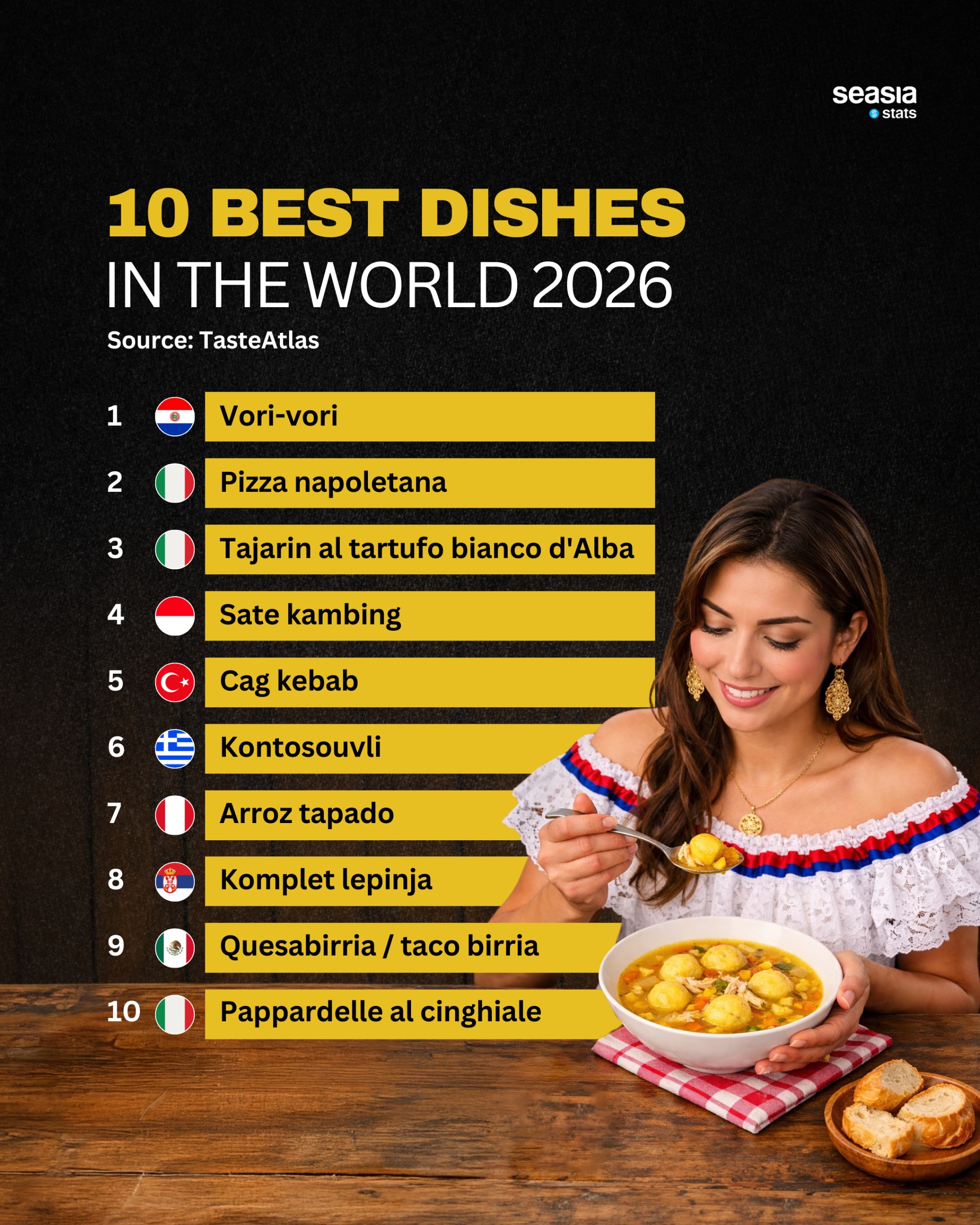 seasia stats

10 BEST DISHES
IN THE WORLD 2026
Source: TasteAtlas

1 Vori-vori
2 Pizza napoletana
3 Tajarin al tartufo bianco d'Alba
4 Sate kambing
5 Cag kebab
6 Kontosouvli
7 Arroz tapado
8 Komplet lepinja
9 Quesabirria / taco birria
10 Pappardelle al cinghiale