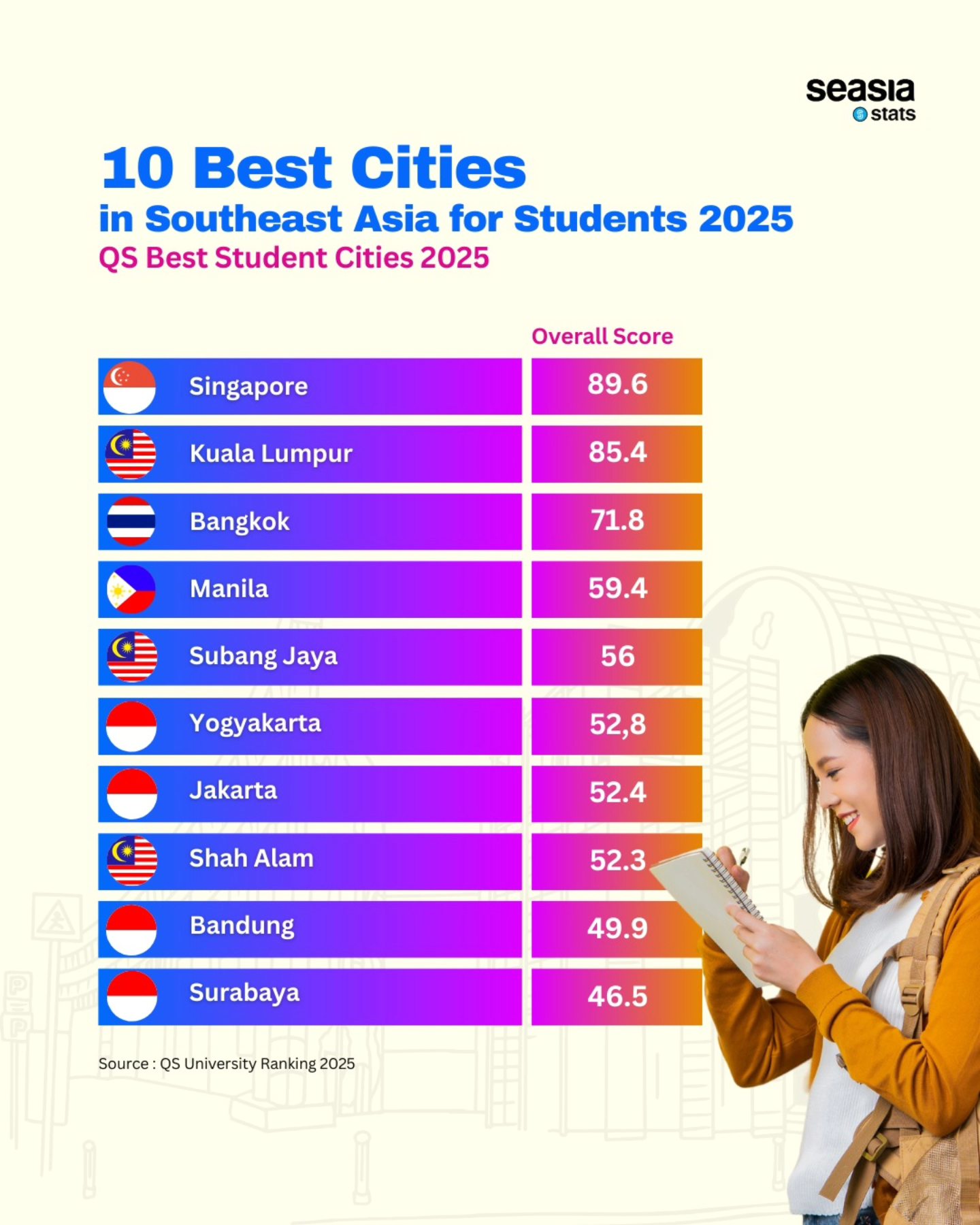 seasia stats

10 Best Cities
in Southeast Asia for Students 2025
QS Best Student Cities 2025

| | Overall Score |
|---|---|
| Singapore | 89.6 |
| Kuala Lumpur | 85.4 |
| Bangkok | 71.8 |
| Manila | 59.4 |
| Subang Jaya | 56 |
| Yogyakarta | 52,8 |
| Jakarta | 52.4 |
| Shah Alam | 52.3 |
| Bandung | 49.9 |
| Surabaya | 46.5 |

Source : QS University Ranking 2025