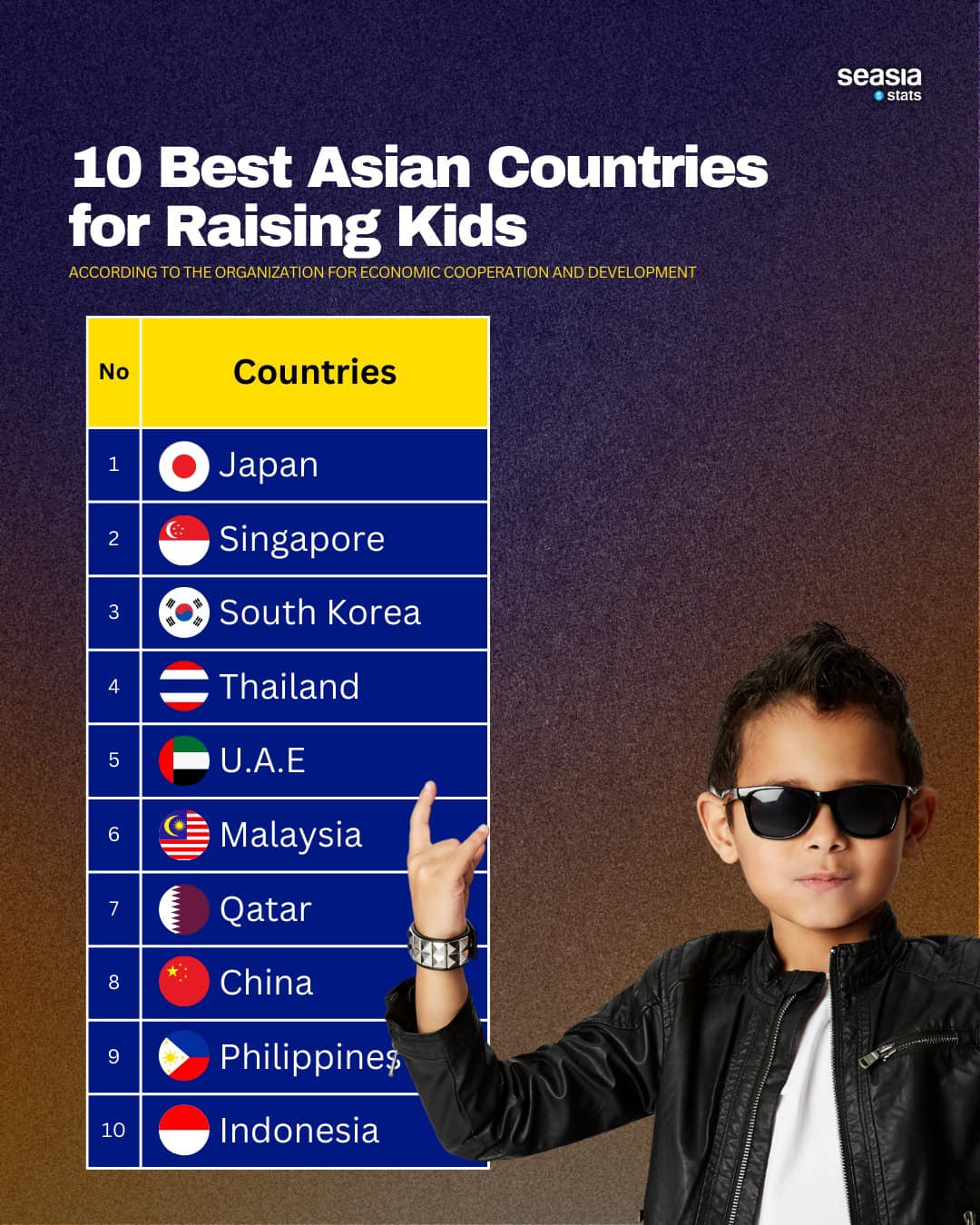 seasia stats

10 Best Asian Countries for Raising Kids

ACCORDING TO THE ORGANIZATION FOR ECONOMIC COOPERATION AND DEVELOPMENT

| No | Countries |
|---|---|
| 1 | Japan |
| 2 | Singapore |
| 3 | South Korea |
| 4 | Thailand |
| 5 | U.A.E |
| 6 | Malaysia |
| 7 | Qatar |
| 8 | China |
| 9 | Philippines |
| 10 | Indonesia |