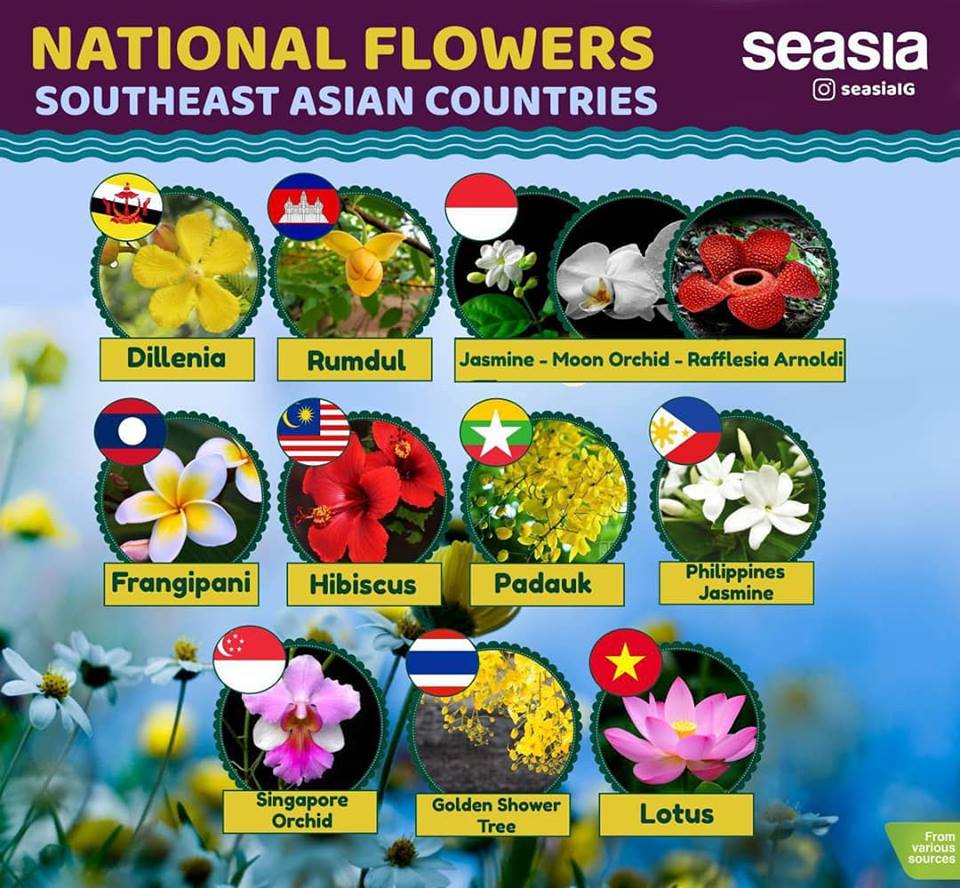 NATIONAL FLOWERS
SOUTHEAST ASIAN COUNTRIES

seasia
seasiaIG

Dillenia

Rumdul

Jasmine - Moon Orchid - Rafflesia Arnoldi

Frangipani

Hibiscus

Padauk

Philippines Jasmine

Singapore Orchid

Golden Shower Tree

Lotus

From various sources