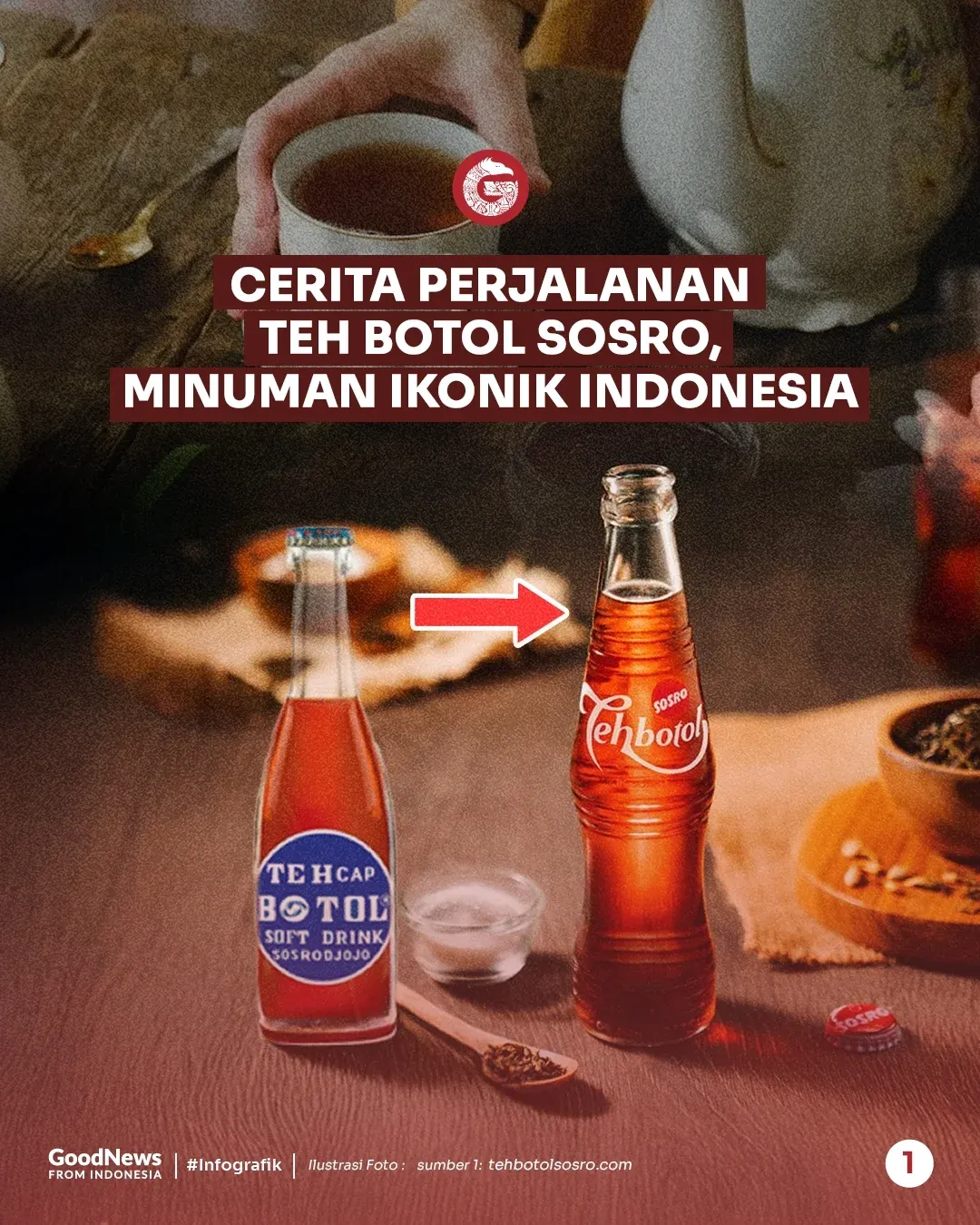 CERITA PERJALANAN TEH BOTOL SOSRO, MINUMAN IKONIK INDONESIA

TEH CAP BOTOL SOFT DRINK SOSRODJOJO

SOSRO Tehbotol

SOSRO

GoodNews FROM INDONESIA | #Infografik | Ilustrasi Foto : sumber 1: tehbotolsosro.com

1