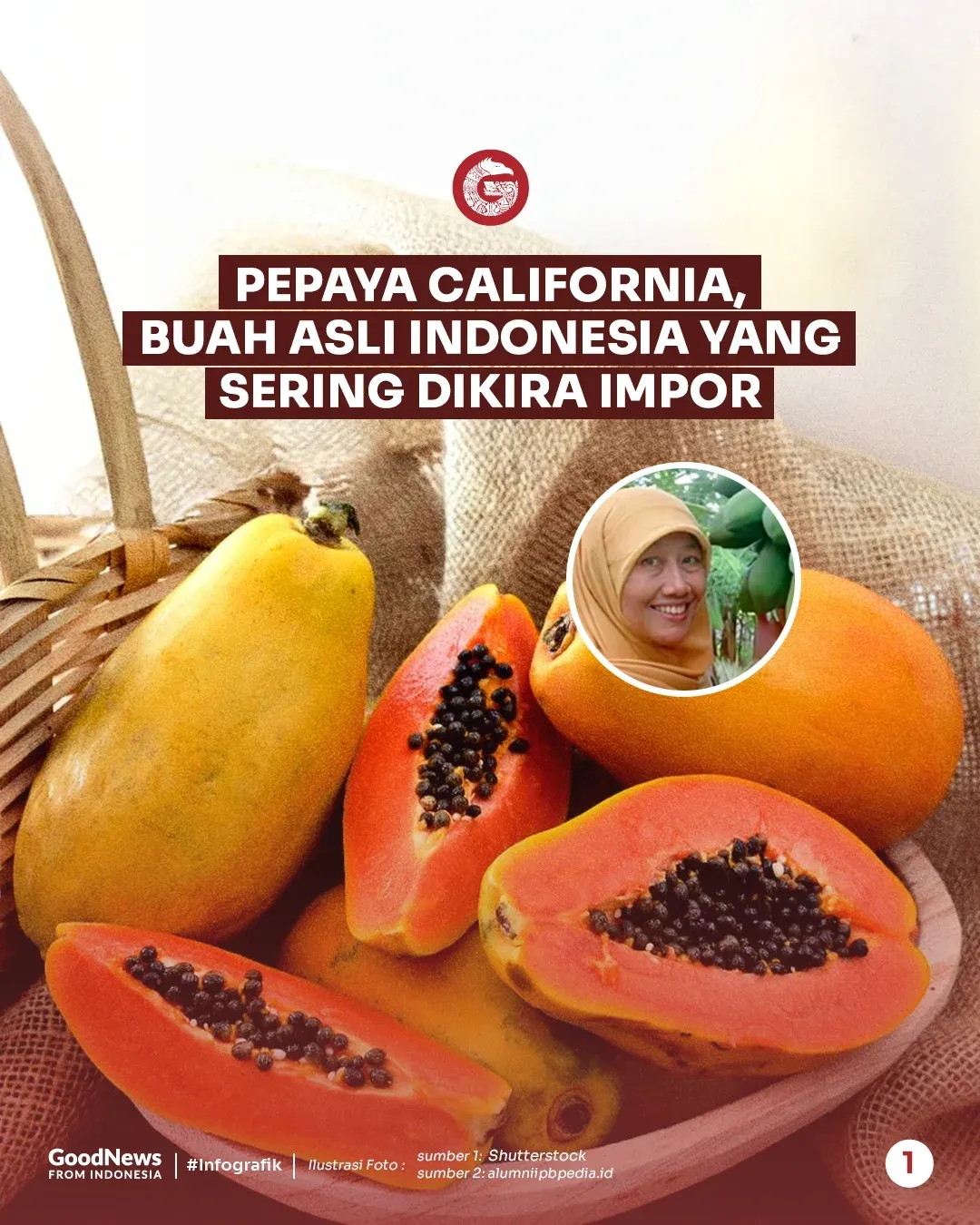 PEPAYA CALIFORNIA, BUAH ASLI INDONESIA YANG SERING DIKIRA IMPOR

GoodNews FROM INDONESIA | #Infografik | Ilustrasi Foto : sumber 1: Shutterstock sumber 2: alumniipbpedia.id

1