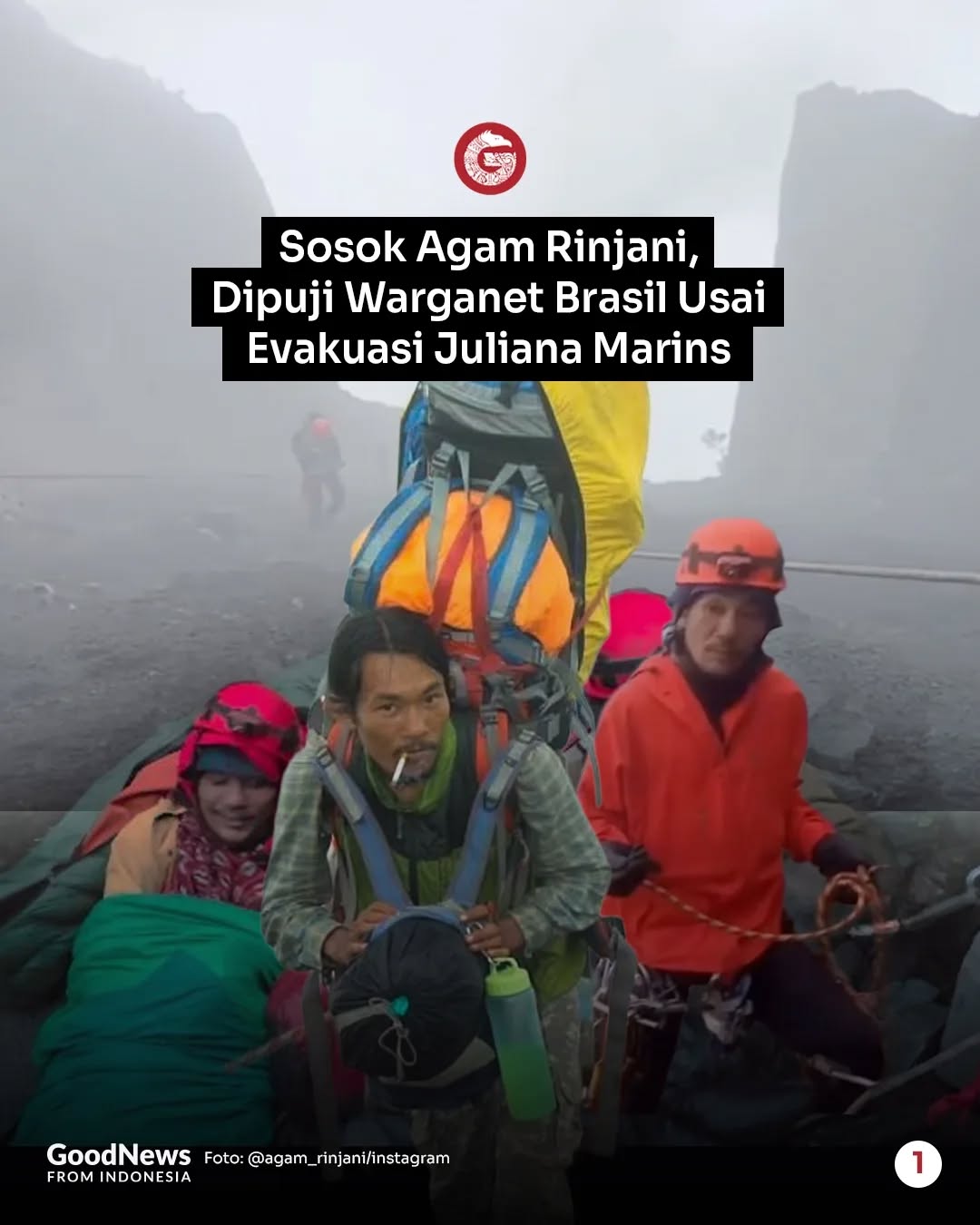 Sosok Agam Rinjani, Dipuji Warganet Brasil Usai Evakuasi Juliana Marins

GoodNews
FROM INDONESIA

Foto: @agam_rinjani/instagram

1