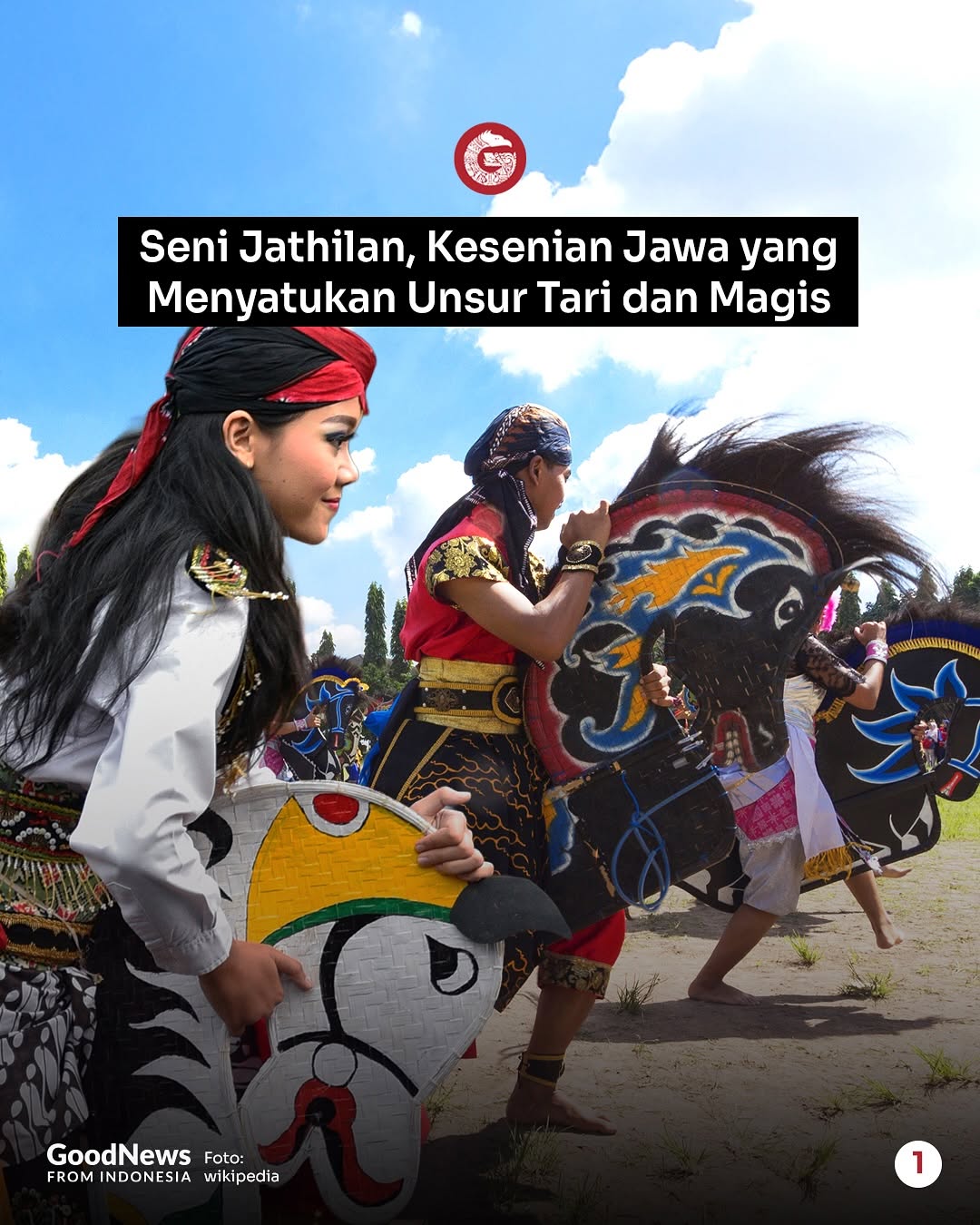 Seni Jathilan, Kesenian Jawa yang Menyatukan Unsur Tari dan Magis

GoodNews FROM INDONESIA

Foto: wikipedia

1