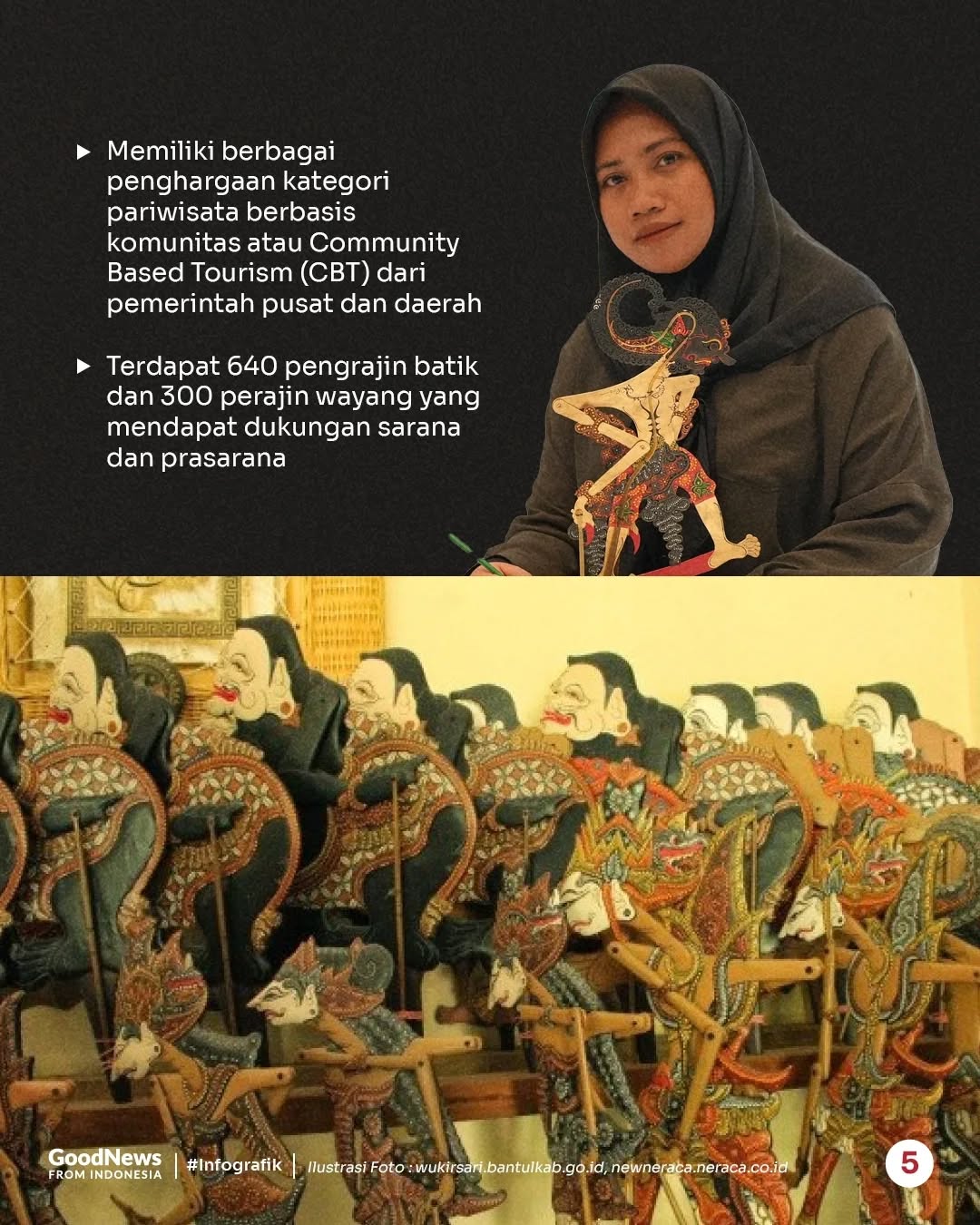 ▶ Memiliki berbagai penghargaan kategori pariwisata berbasis komunitas atau Community Based Tourism (CBT) dari pemerintah pusat dan daerah

▶ Terdapat 640 pengrajin batik dan 300 perajin wayang yang mendapat dukungan sarana dan prasarana

GoodNews FROM INDONESIA | #Infografik | Ilustrasi Foto : wukirsari.bantulkab.go.id, newneraca.neraca.co.id

5