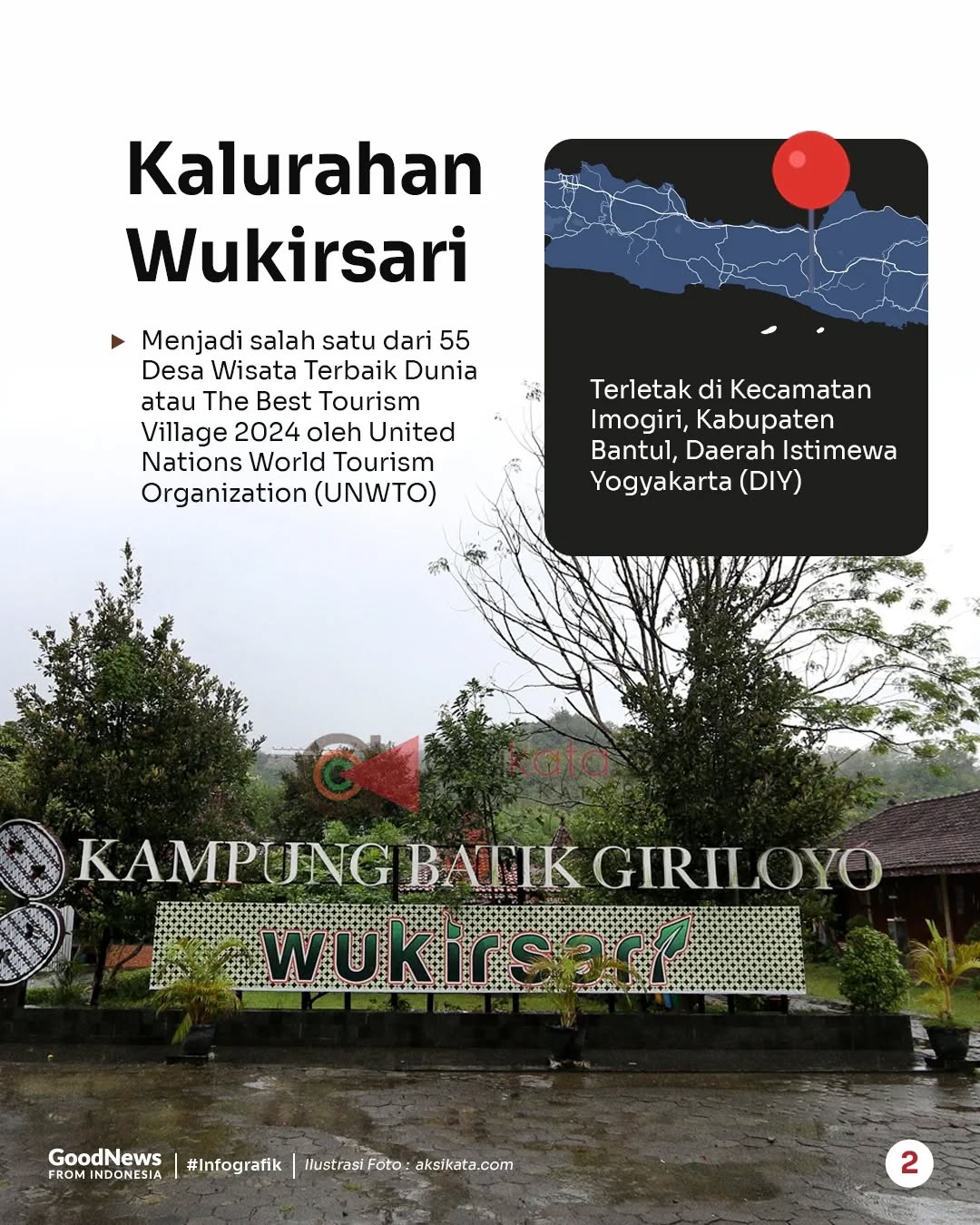 Kalurahan Wukirsari

Menjadi salah satu dari 55 Desa Wisata Terbaik Dunia atau The Best Tourism Village 2024 oleh United Nations World Tourism Organization (UNWTO)

Terletak di Kecamatan Imogiri, Kabupaten Bantul, Daerah Istimewa Yogyakarta (DIY)

kata

KAMPUNG BATIK GIRILOYO

wukirsari

GoodNews FROM INDONESIA | #Infografik | Ilustrasi Foto : aksikata.com

2