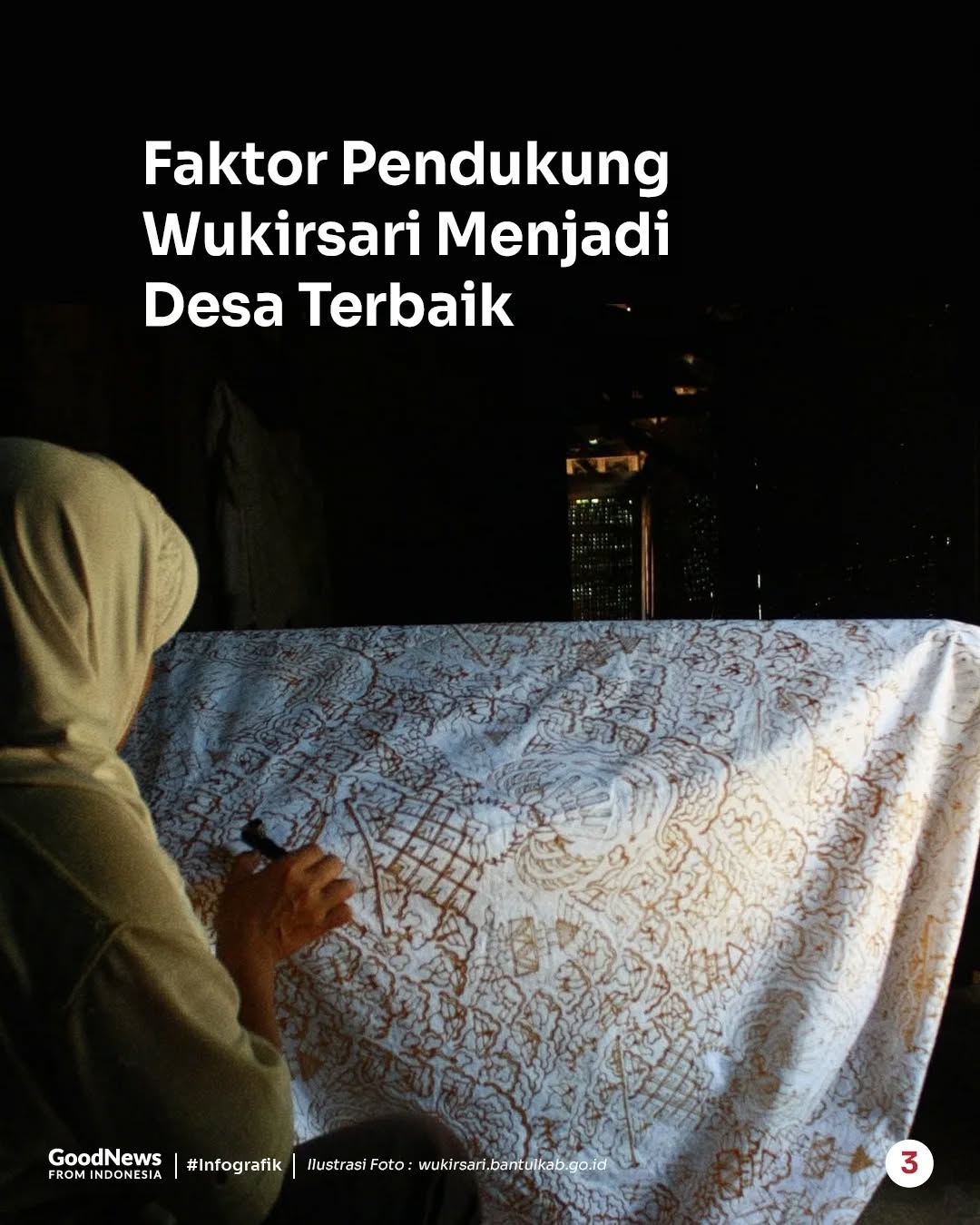 Faktor Pendukung Wukirsari Menjadi Desa Terbaik

GoodNews FROM INDONESIA | #Infografik | Ilustrasi Foto : wukirsari.bantulkab.go.id

3