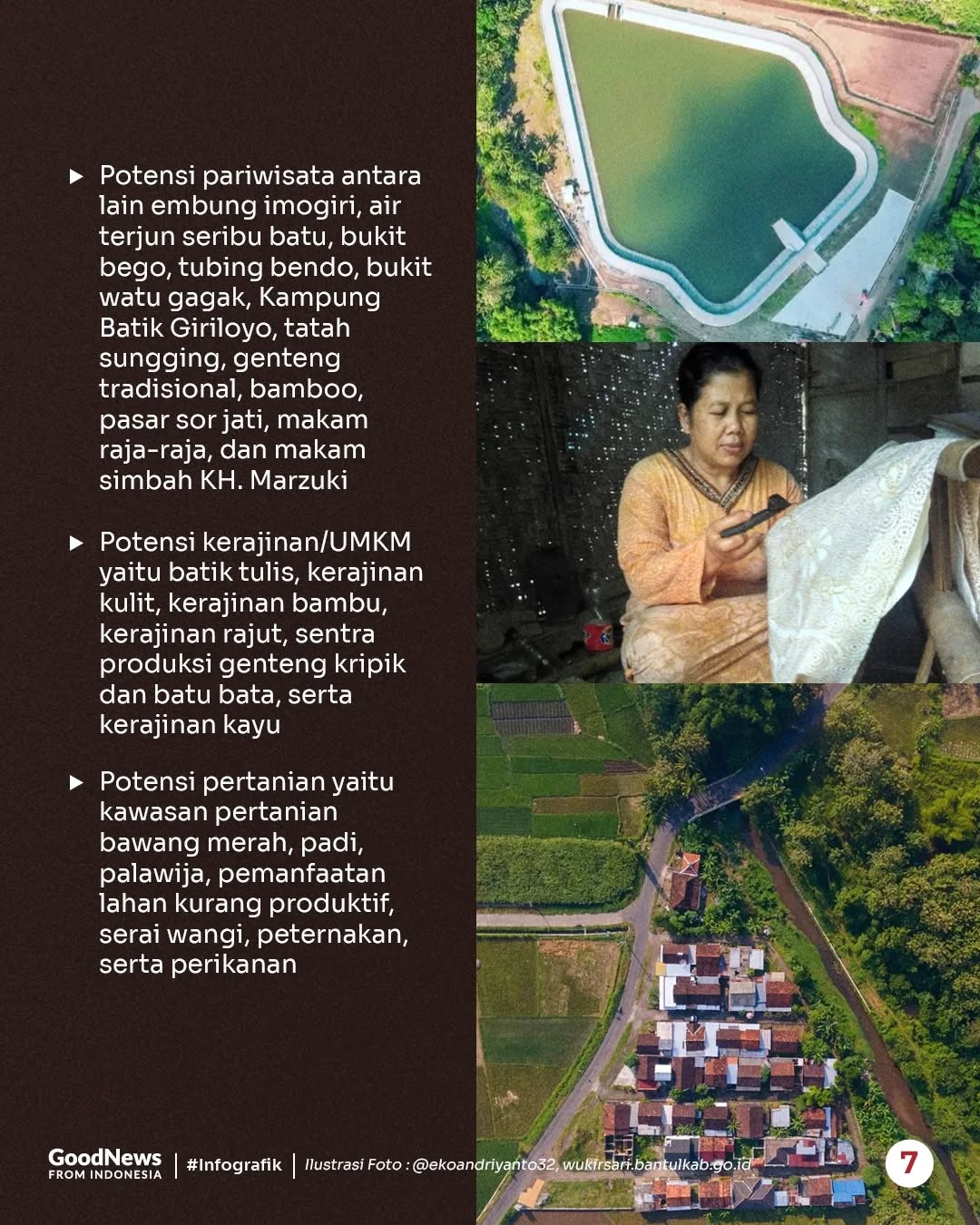 ▶ Potensi pariwisata antara lain embung imogiri, air terjun seribu batu, bukit bego, tubing bendo, bukit watu gagak, Kampung Batik Giriloyo, tatah sungging, genteng tradisional, bamboo, pasar sor jati, makam raja-raja, dan makam simbah KH. Marzuki

▶ Potensi kerajinan/UMKM yaitu batik tulis, kerajinan kulit, kerajinan bambu, kerajinan rajut, sentra produksi genteng kripik dan batu bata, serta kerajinan kayu

▶ Potensi pertanian yaitu kawasan pertanian bawang merah, padi, palawija, pemanfaatan lahan kurang produktif, serai wangi, peternakan, serta perikanan

GoodNews FROM INDONESIA | #Infografik | Ilustrasi Foto : @ekoandriyanto32, wukirsari.bantulkab.go.id

7