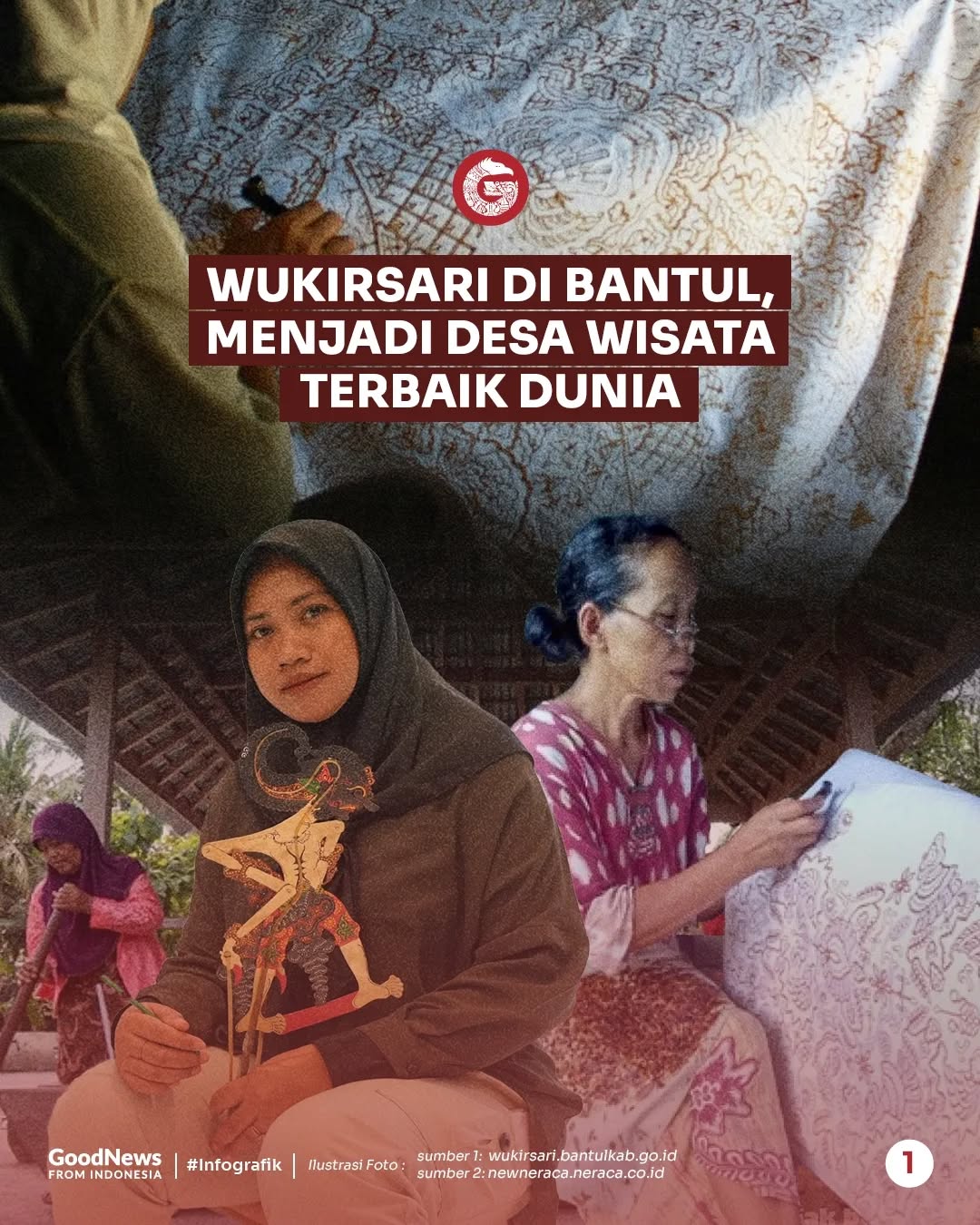 WUKIRSARI DI BANTUL, MENJADI DESA WISATA TERBAIK DUNIA

GoodNews FROM INDONESIA | #Infografik | Ilustrasi Foto : sumber 1: wukirsari.bantulkab.go.id sumber 2: newneraca.neraca.co.id

1