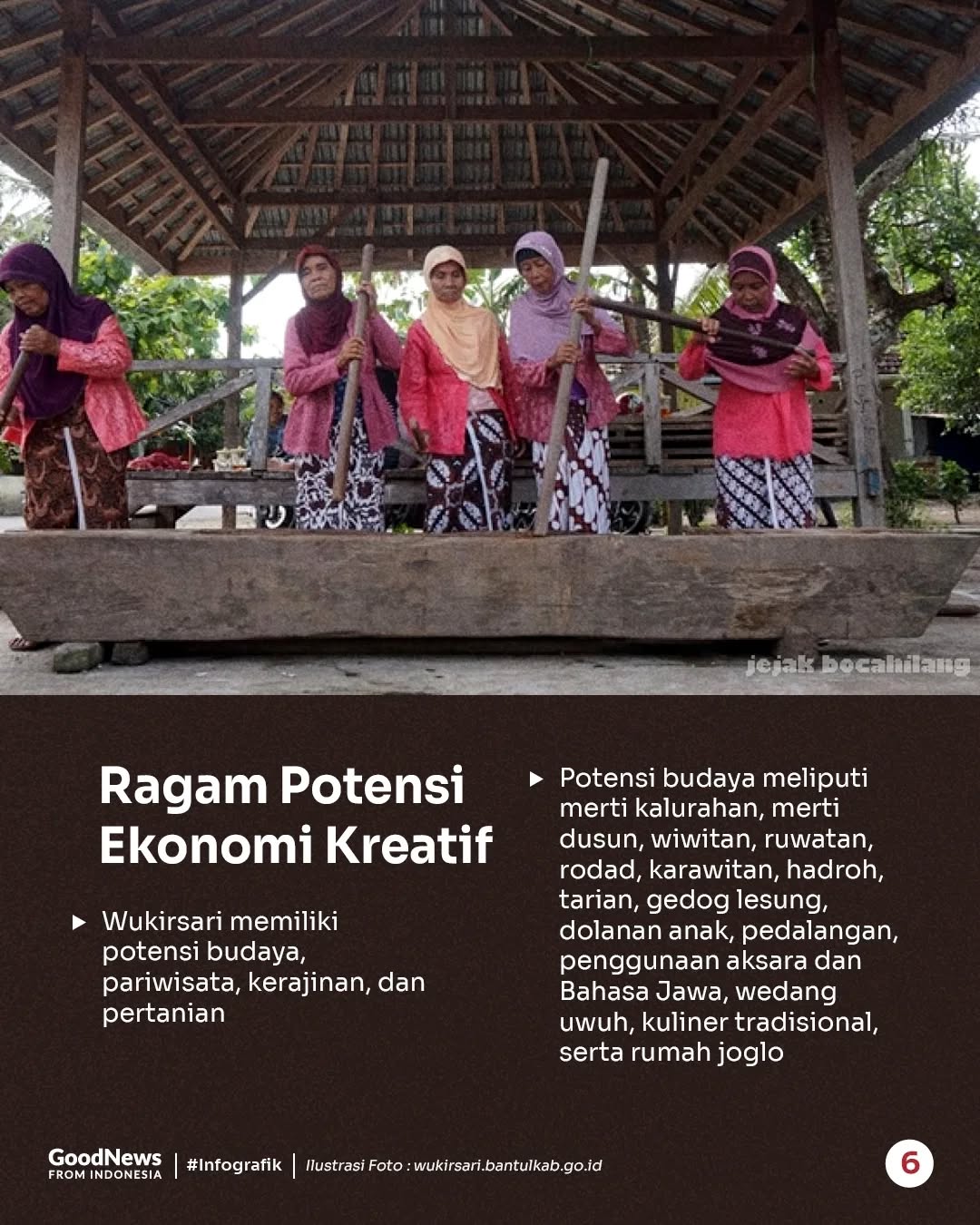 jejak bocahilang

Ragam Potensi Ekonomi Kreatif

▶ Wukirsari memiliki potensi budaya, pariwisata, kerajinan, dan pertanian

▶ Potensi budaya meliputi merti kalurahan, merti dusun, wiwitan, ruwatan, rodad, karawitan, hadroh, tarian, gedog lesung, dolanan anak, pedalangan, penggunaan aksara dan Bahasa Jawa, wedang uwuh, kuliner tradisional, serta rumah joglo

GoodNews FROM INDONESIA | #Infografik | Ilustrasi Foto : wukirsari.bantulkab.go.id

6