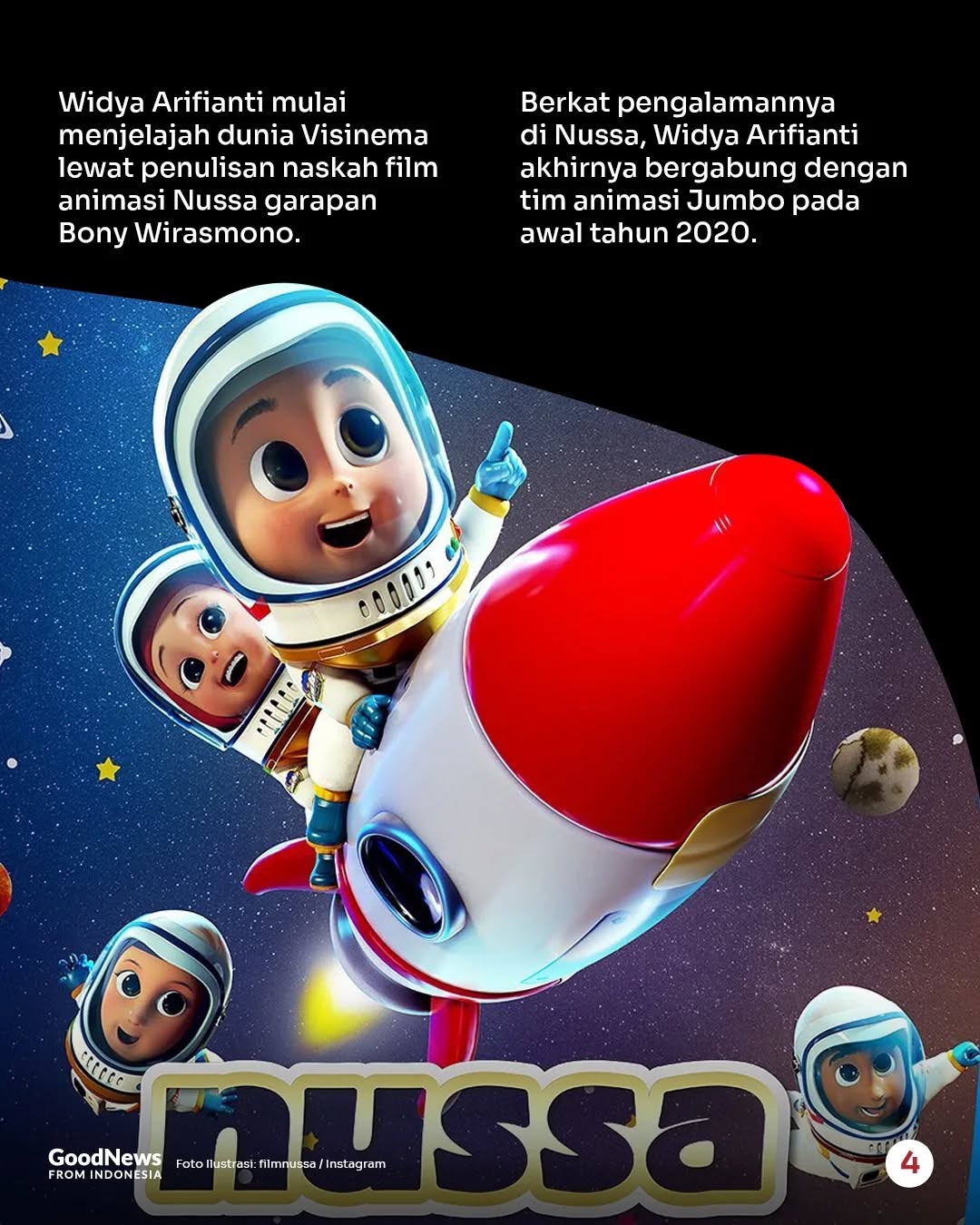 Widya Arifianti mulai menjelajah dunia Visinema lewat penulisan naskah film animasi Nussa garapan Bony Wirasmono.

Berkat pengalamannya di Nussa, Widya Arifianti akhirnya bergabung dengan tim animasi Jumbo pada awal tahun 2020.

nussa

GoodNews FROM INDONESIA

Foto Ilustrasi: filmnussa / Instagram

4