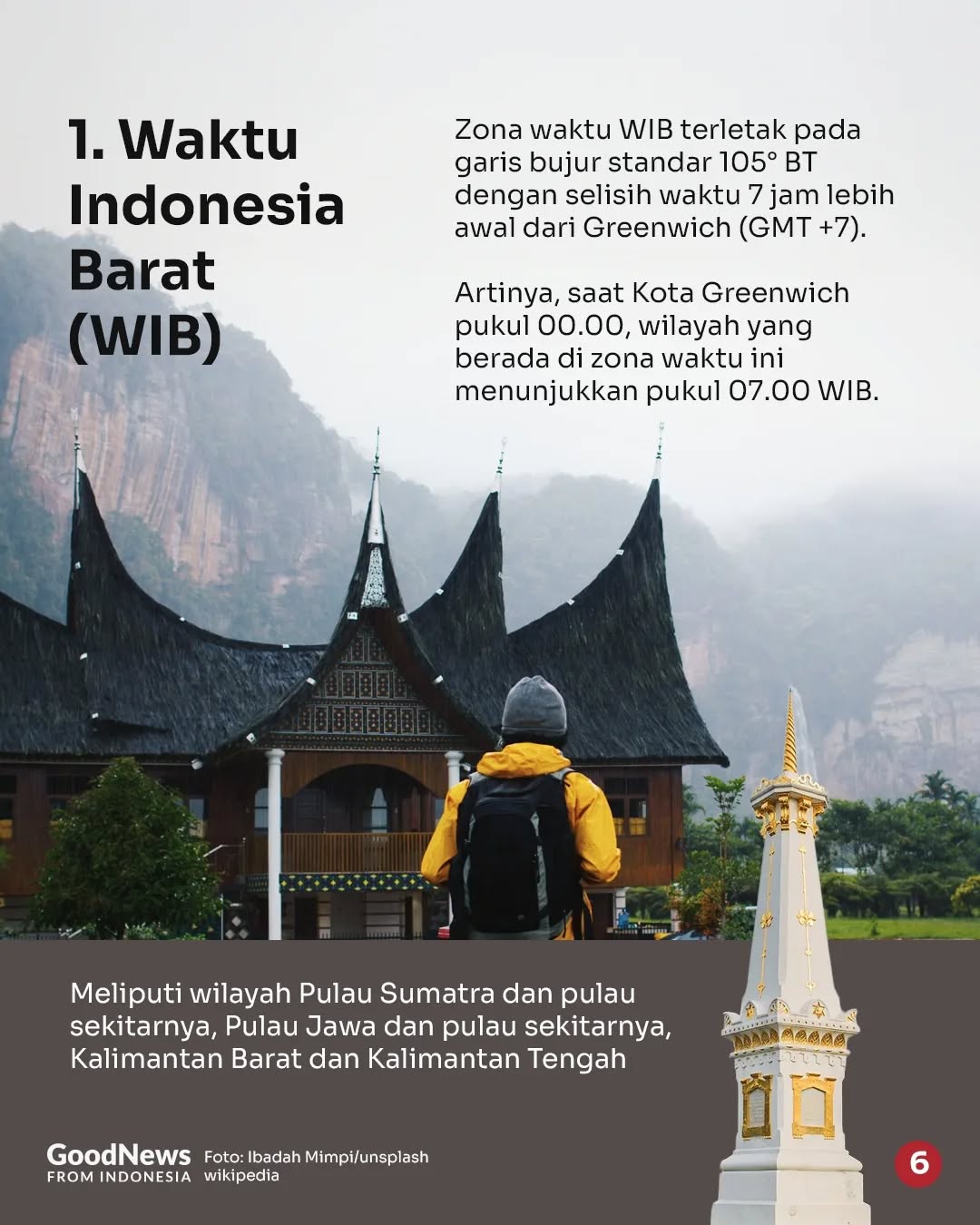 1. Waktu Indonesia Barat (WIB)

Zona waktu WIB terletak pada garis bujur standar 105° BT dengan selisih waktu 7 jam lebih awal dari Greenwich (GMT +7).

Artinya, saat Kota Greenwich pukul 00.00, wilayah yang berada di zona waktu ini menunjukkan pukul 07.00 WIB.

Meliputi wilayah Pulau Sumatra dan pulau sekitarnya, Pulau Jawa dan pulau sekitarnya, Kalimantan Barat dan Kalimantan Tengah

GoodNews FROM INDONESIA

Foto: Ibadah Mimpi/unsplash wikipedia

6