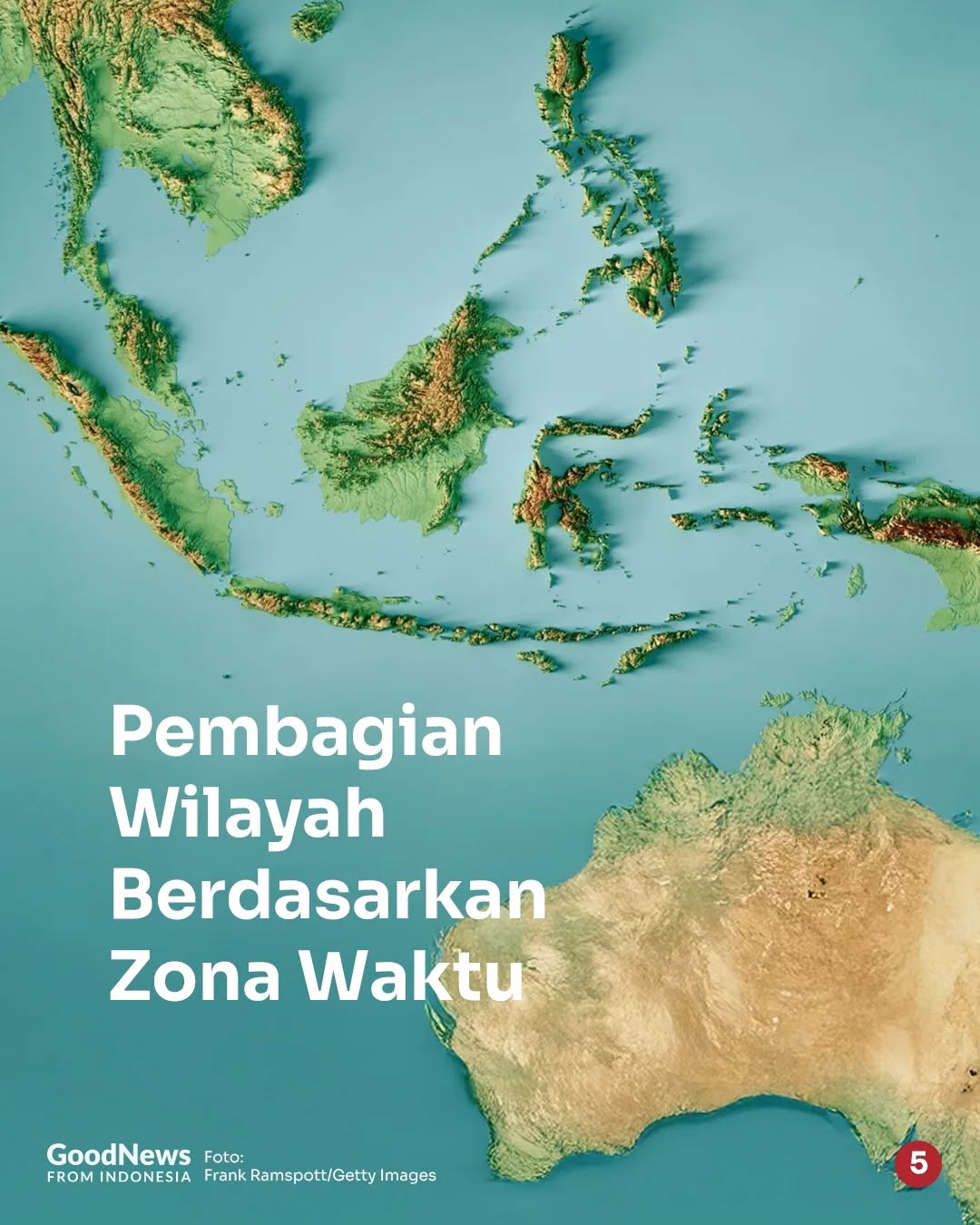 Pembagian Wilayah Berdasarkan Zona Waktu

GoodNews
FROM INDONESIA

Foto:
Frank Ramspott/Getty Images

5