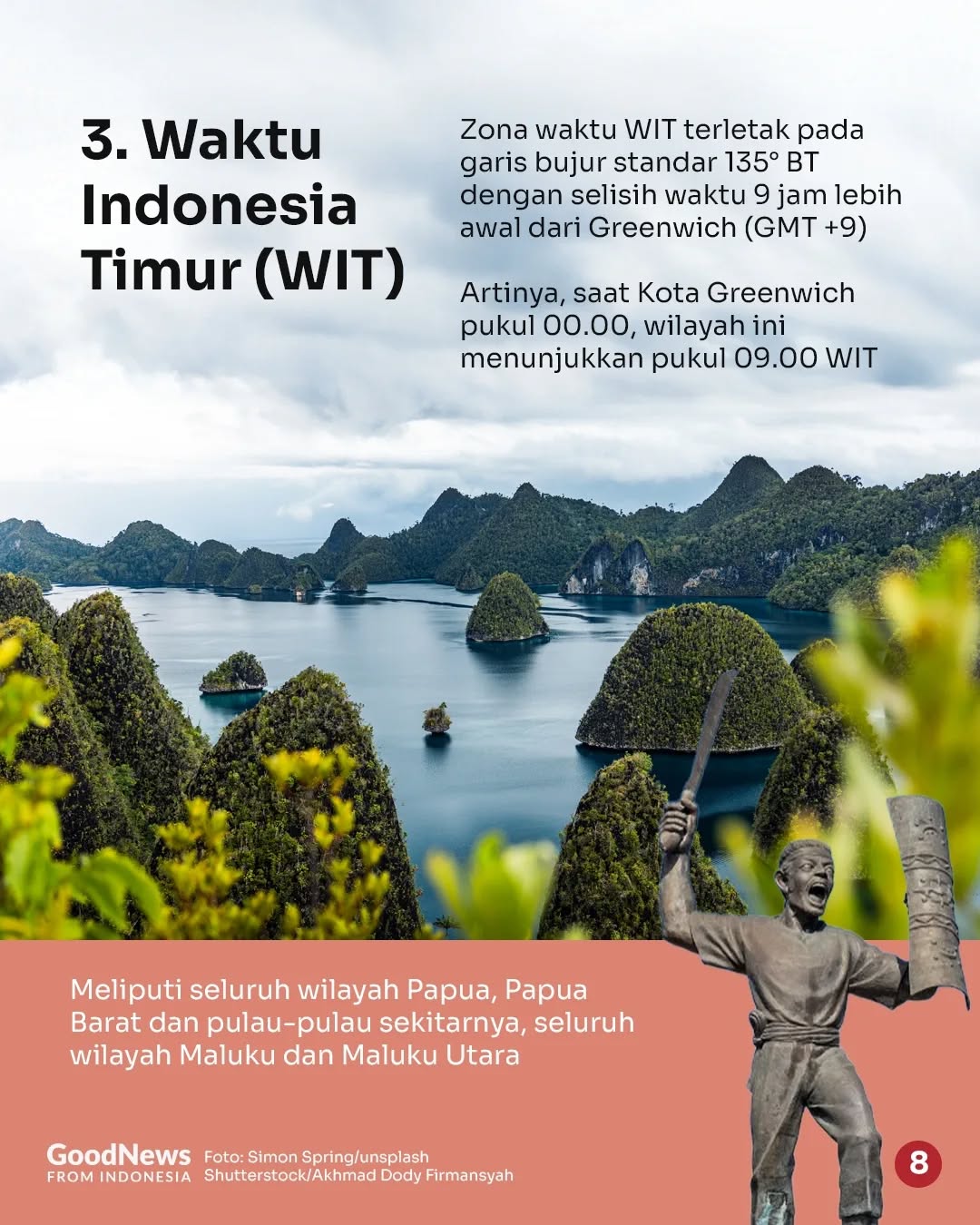 3. Waktu Indonesia Timur (WIT)

Zona waktu WIT terletak pada garis bujur standar 135° BT dengan selisih waktu 9 jam lebih awal dari Greenwich (GMT +9)

Artinya, saat Kota Greenwich pukul 00.00, wilayah ini menunjukkan pukul 09.00 WIT

Meliputi seluruh wilayah Papua, Papua Barat dan pulau-pulau sekitarnya, seluruh wilayah Maluku dan Maluku Utara

GoodNews FROM INDONESIA

Foto: Simon Spring/unsplash
Shutterstock/Akhmad Dody Firmansyah

8