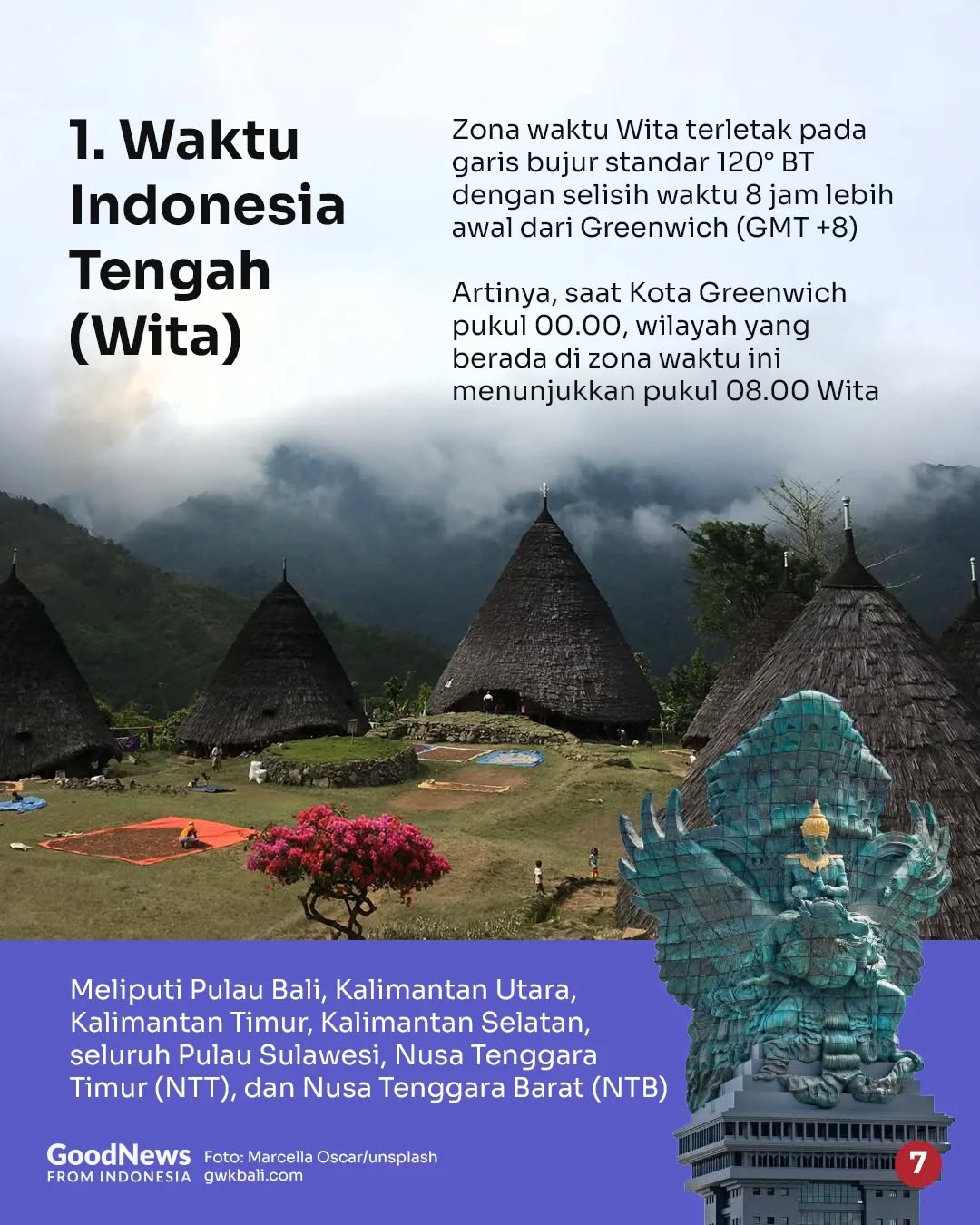 1. Waktu Indonesia Tengah (Wita)

Zona waktu Wita terletak pada garis bujur standar 120° BT dengan selisih waktu 8 jam lebih awal dari Greenwich (GMT +8)

Artinya, saat Kota Greenwich pukul 00.00, wilayah yang berada di zona waktu ini menunjukkan pukul 08.00 Wita

Meliputi Pulau Bali, Kalimantan Utara, Kalimantan Timur, Kalimantan Selatan, seluruh Pulau Sulawesi, Nusa Tenggara Timur (NTT), dan Nusa Tenggara Barat (NTB)

GoodNews FROM INDONESIA

Foto: Marcella Oscar/unsplash
gwkbali.com

7