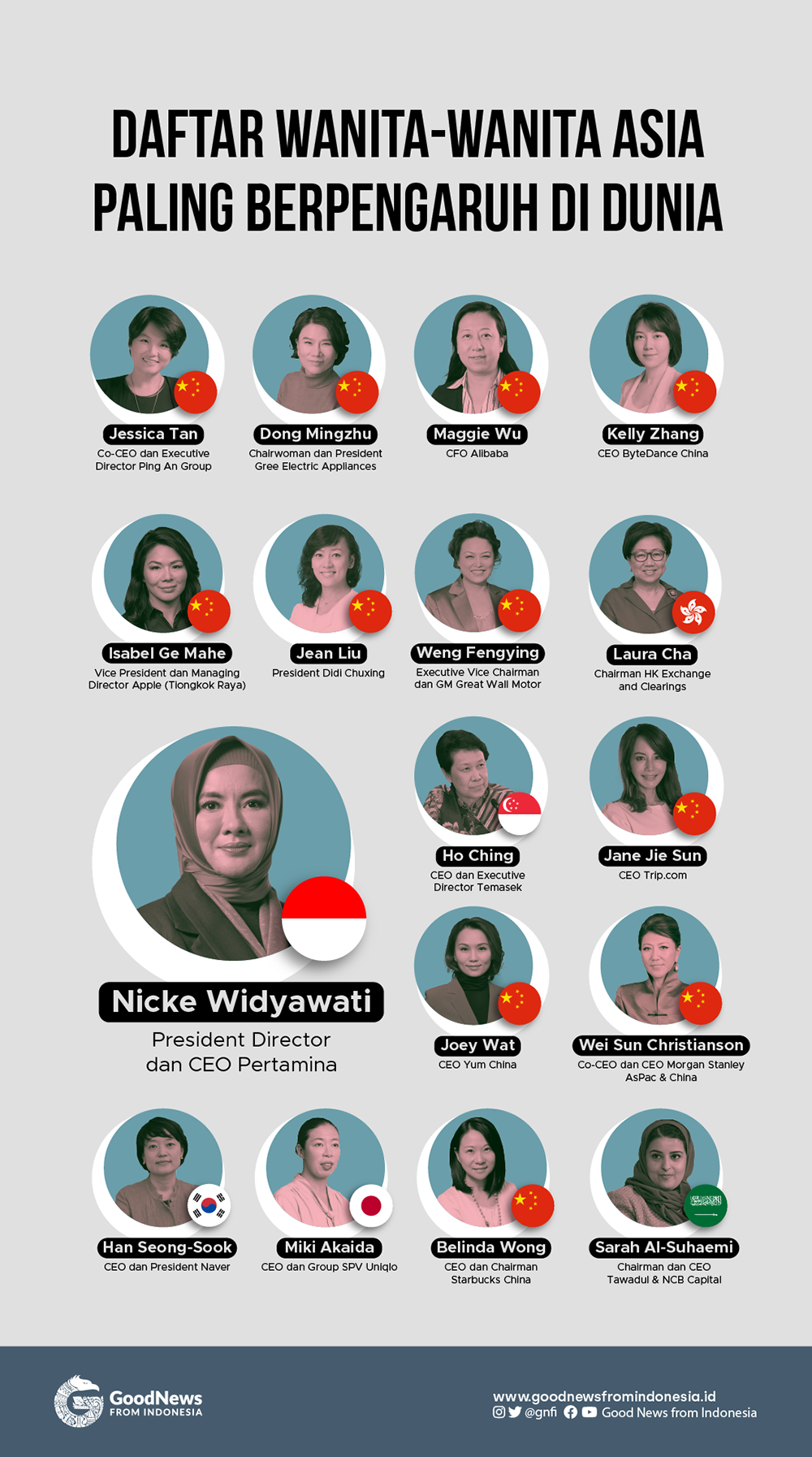 DAFTAR WANITA-WANITA ASIA PALING BERPENGARUH DI DUNIA

Jessica Tan
Co-CEO dan Executive Director Ping An Group

Dong Mingzhu
Chairwoman dan President Gree Electric Appliances

Maggie Wu
CFO Alibaba

Kelly Zhang
CEO ByteDance China

Isabel Ge Mahe
Vice President dan Managing Director Apple (Tiongkok Raya)

Jean Liu
President Didi Chuxing

Weng Fengying
Executive Vice Chairman dan GM Great Wall Motor

Laura Cha
Chairman HK Exchange and Clearings

Nicke Widyawati
President Director dan CEO Pertamina

Ho Ching
CEO dan Executive Director Temasek

Jane Jie Sun
CEO Trip.com

Joey Wat
CEO Yum China

Wei Sun Christianson
Co-CEO dan CEO Morgan Stanley AsPac & China

Han Seong-Sook
CEO dan President Naver

Miki Akaida
CEO dan Group SPV Uniqlo

Belinda Wong
CEO dan Chairman Starbucks China

Sarah Al-Suhaemi
Chairman dan CEO Tawadul & NCB Capital

GoodNews FROM INDONESIA

www.goodnewsfromindonesia.id
@gnfi Good News from Indonesia