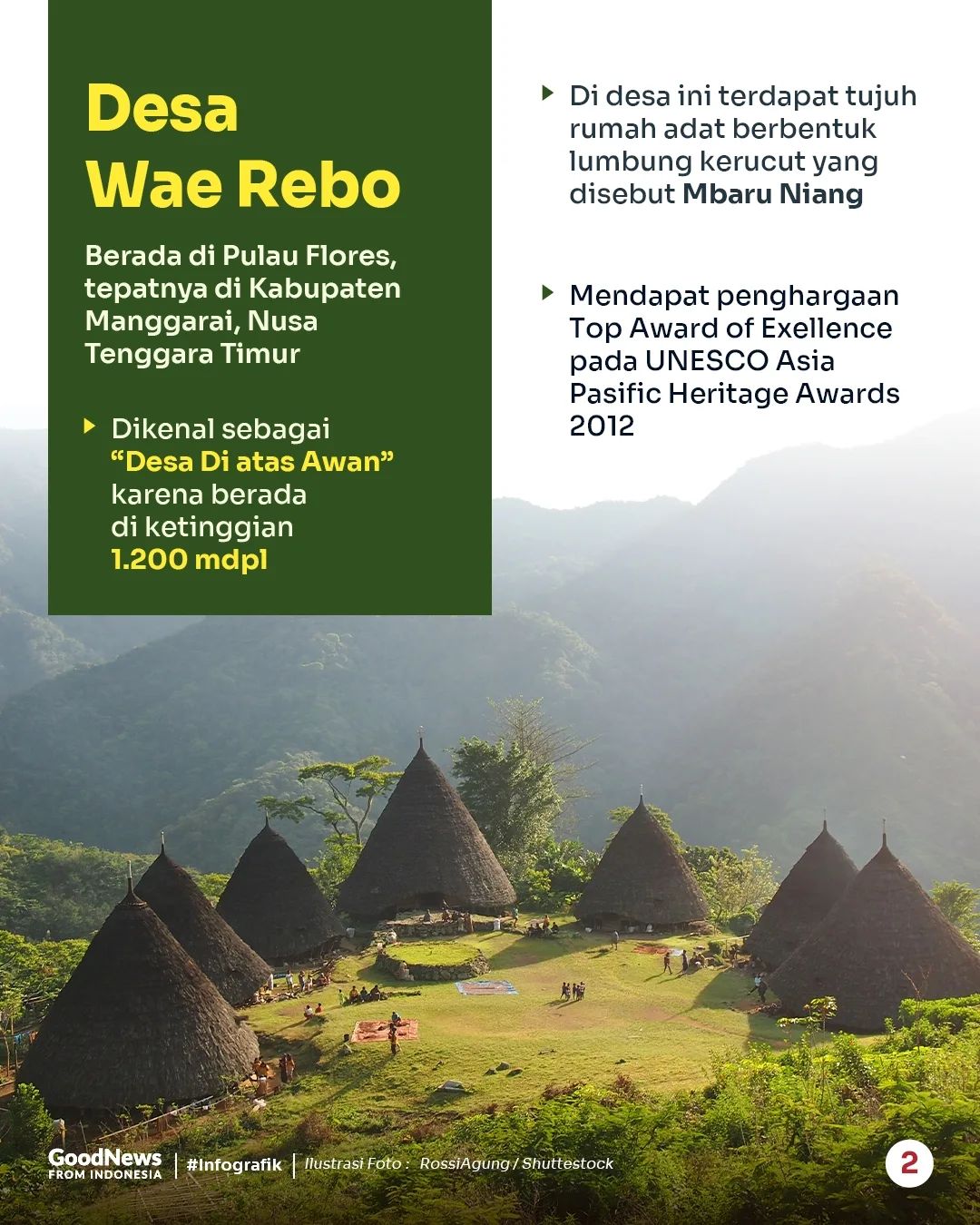 Desa Wae Rebo

Berada di Pulau Flores, tepatnya di Kabupaten Manggarai, Nusa Tenggara Timur

Dikenal sebagai "Desa Di atas Awan" karena berada di ketinggian 1.200 mdpl

Di desa ini terdapat tujuh rumah adat berbentuk lumbung kerucut yang disebut Mbaru Niang

Mendapat penghargaan Top Award of Exellence pada UNESCO Asia Pasific Heritage Awards 2012

GoodNews FROM INDONESIA | #Infografik | Ilustrasi Foto : RossiAgung / Shuttestock

2