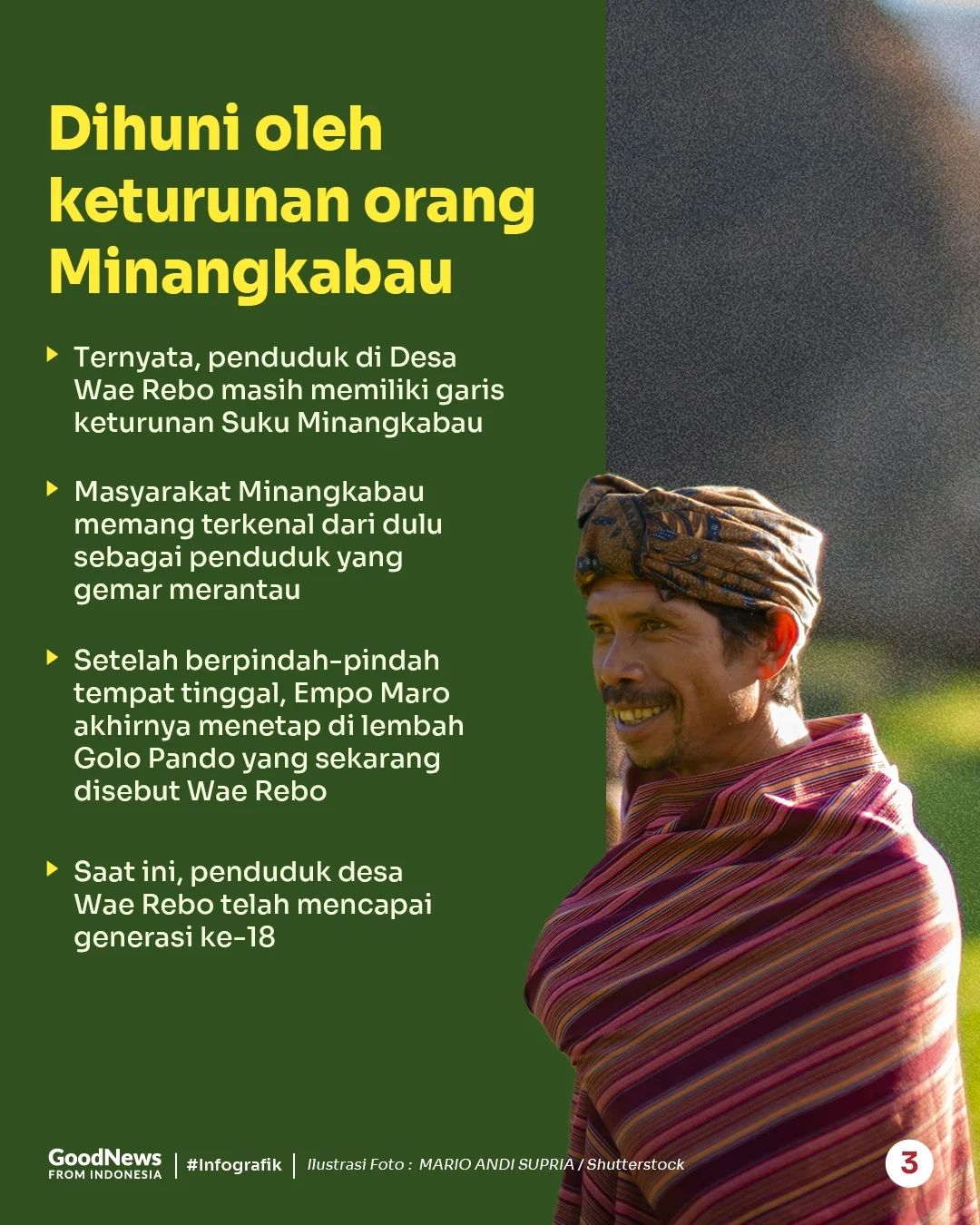 Dihuni oleh keturunan orang Minangkabau

Ternyata, penduduk di Desa Wae Rebo masih memiliki garis keturunan Suku Minangkabau

Masyarakat Minangkabau memang terkenal dari dulu sebagai penduduk yang gemar merantau

Setelah berpindah-pindah tempat tinggal, Empo Maro akhirnya menetap di lembah Golo Pando yang sekarang disebut Wae Rebo

Saat ini, penduduk desa Wae Rebo telah mencapai generasi ke-18

GoodNews FROM INDONESIA | #Infografik | Ilustrasi Foto : MARIO ANDI SUPRIA / Shutterstock

3