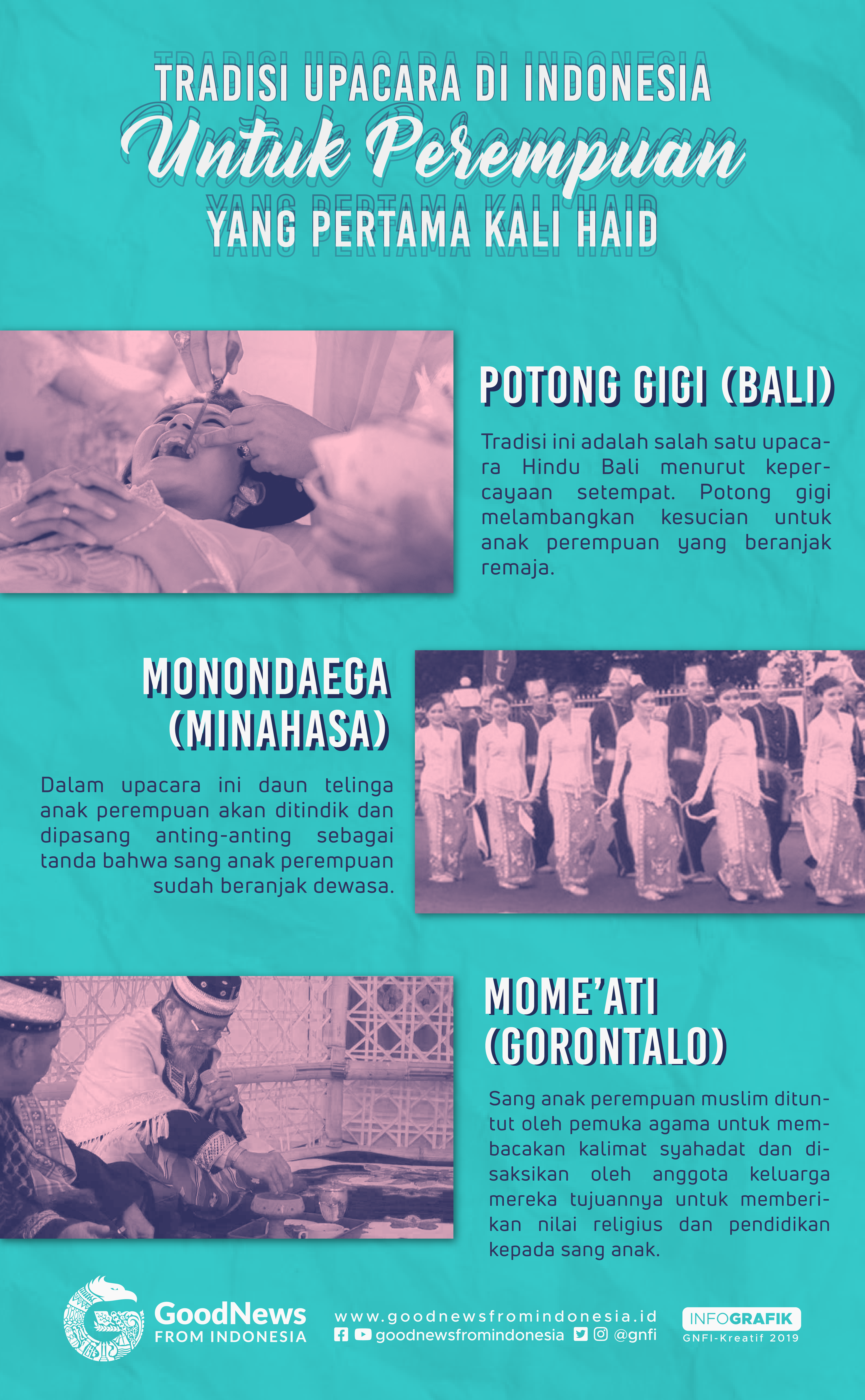 TRADISI UPACARA DI INDONESIA
Untuk Perempuan
YANG PERTAMA KALI HAID

POTONG GIGI (BALI)

Tradisi ini adalah salah satu upacara Hindu Bali menurut kepercayaan setempat. Potong gigi melambangkan kesucian untuk anak perempuan yang beranjak remaja.

MONONDAEGA (MINAHASA)

Dalam upacara ini daun telinga anak perempuan akan ditindik dan dipasang anting-anting sebagai tanda bahwa sang anak perempuan sudah beranjak dewasa.

MOME'ATI (GORONTALO)

Sang anak perempuan muslim dituntut oleh pemuka agama untuk membacakan kalimat syahadat dan disaksikan oleh anggota keluarga mereka tujuannya untuk memberikan nilai religius dan pendidikan kepada sang anak.

GoodNews FROM INDONESIA

www.goodnewsfromindonesia.id
goodnewsfromindonesia @gnfi

INFOGRAFIK
GNFI-Kreatif 2019