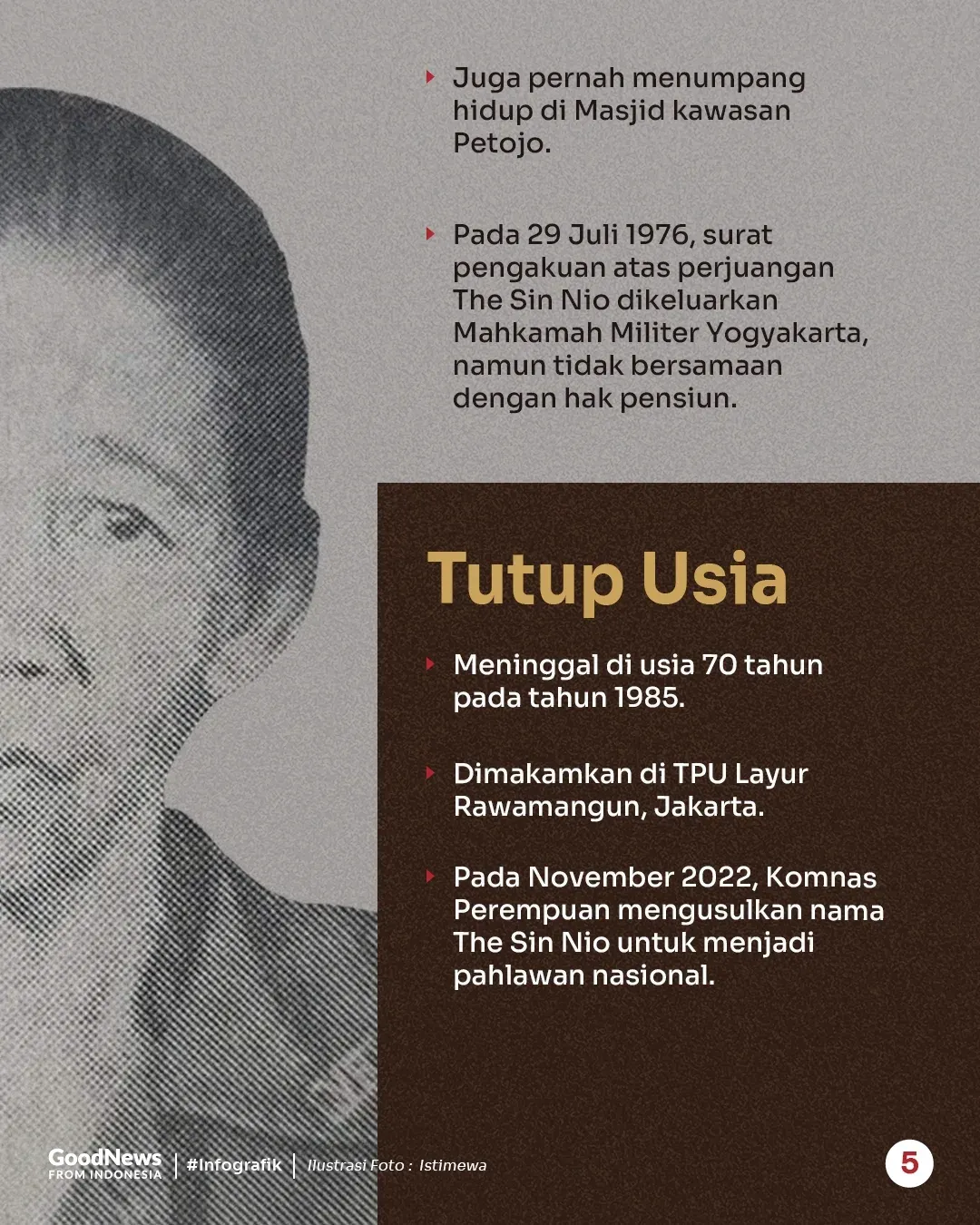 Juga pernah menumpang hidup di Masjid kawasan Petojo.

Pada 29 Juli 1976, surat pengakuan atas perjuangan The Sin Nio dikeluarkan Mahkamah Militer Yogyakarta, namun tidak bersamaan dengan hak pensiun.

Tutup Usia

Meninggal di usia 70 tahun pada tahun 1985.

Dimakamkan di TPU Layur Rawamangun, Jakarta.

Pada November 2022, Komnas Perempuan mengusulkan nama The Sin Nio untuk menjadi pahlawan nasional.

GoodNews FROM INDONESIA | #Infografik | Ilustrasi Foto : Istimewa

5