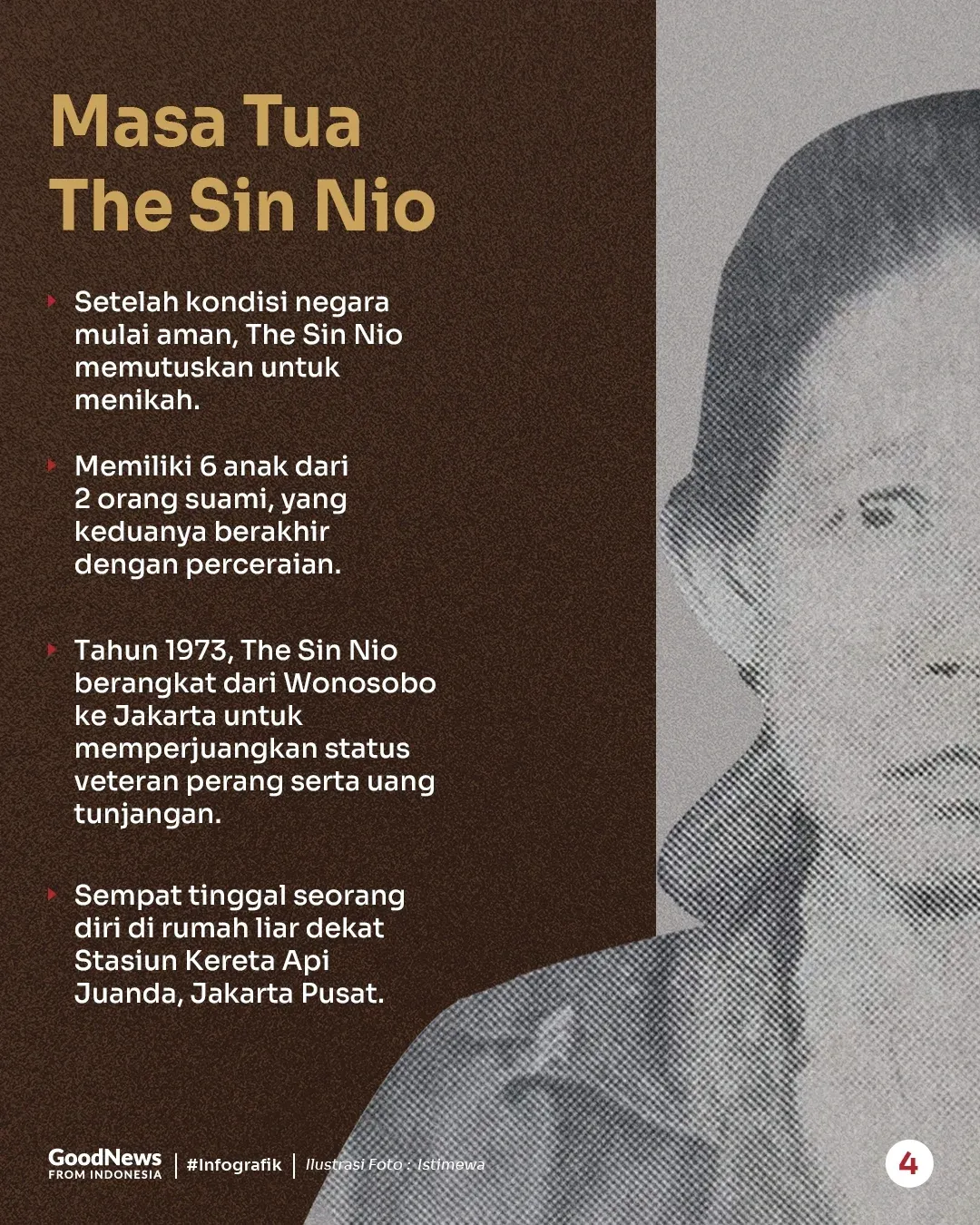 Masa Tua The Sin Nio

Setelah kondisi negara mulai aman, The Sin Nio memutuskan untuk menikah.

Memiliki 6 anak dari 2 orang suami, yang keduanya berakhir dengan perceraian.

Tahun 1973, The Sin Nio berangkat dari Wonosobo ke Jakarta untuk memperjuangkan status veteran perang serta uang tunjangan.

Sempat tinggal seorang diri di rumah liar dekat Stasiun Kereta Api Juanda, Jakarta Pusat.

GoodNews FROM INDONESIA | #Infografik | Ilustrasi Foto : Istimewa

4