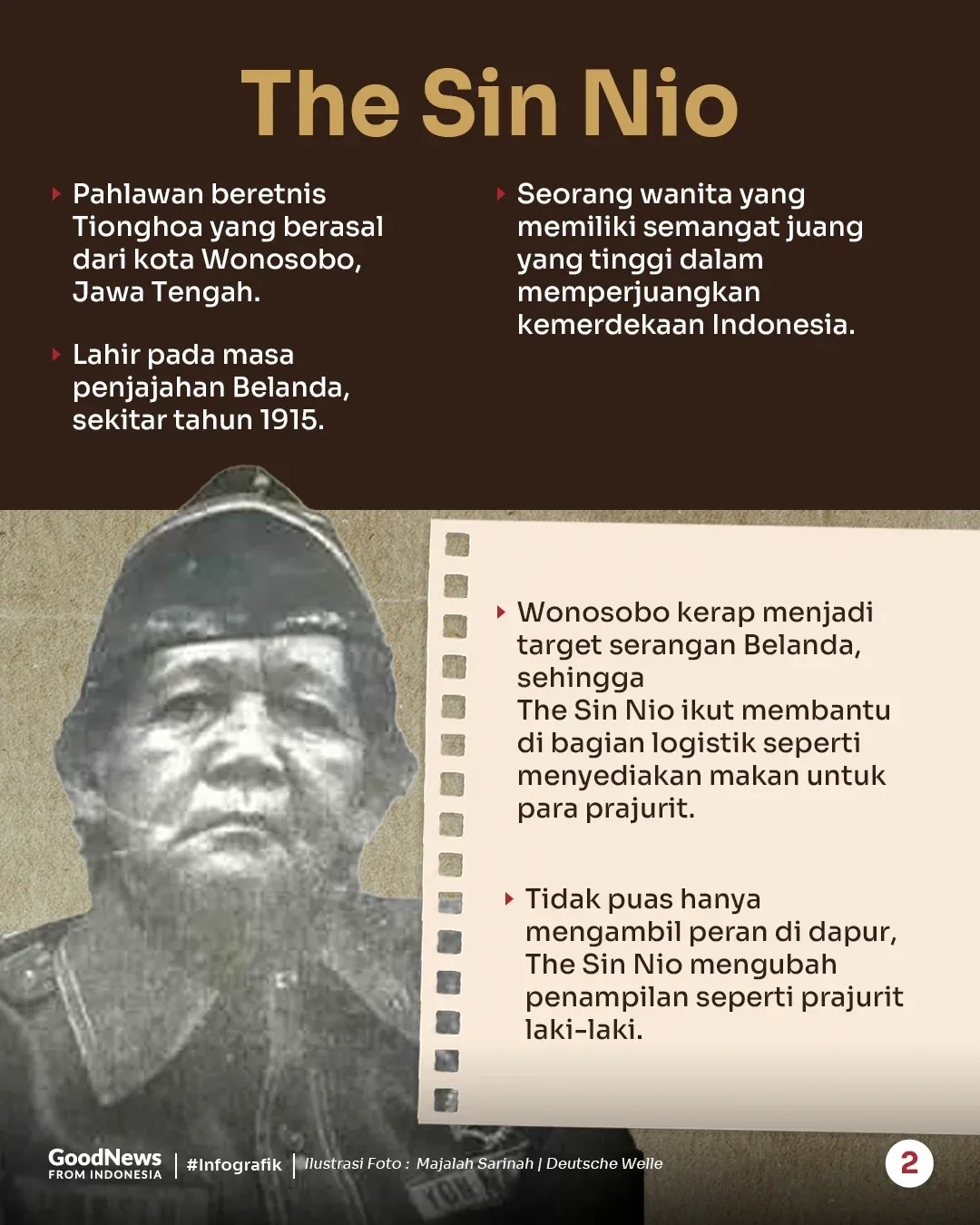 The Sin Nio

Pahlawan beretnis Tionghoa yang berasal dari kota Wonosobo, Jawa Tengah.

Lahir pada masa penjajahan Belanda, sekitar tahun 1915.

Seorang wanita yang memiliki semangat juang yang tinggi dalam memperjuangkan kemerdekaan Indonesia.

Wonosobo kerap menjadi target serangan Belanda, sehingga
The Sin Nio ikut membantu di bagian logistik seperti menyediakan makan untuk para prajurit.

Tidak puas hanya mengambil peran di dapur, The Sin Nio mengubah penampilan seperti prajurit laki-laki.

GoodNews FROM INDONESIA | #Infografik | Ilustrasi Foto : Majalah Sarinah | Deutsche Welle

2