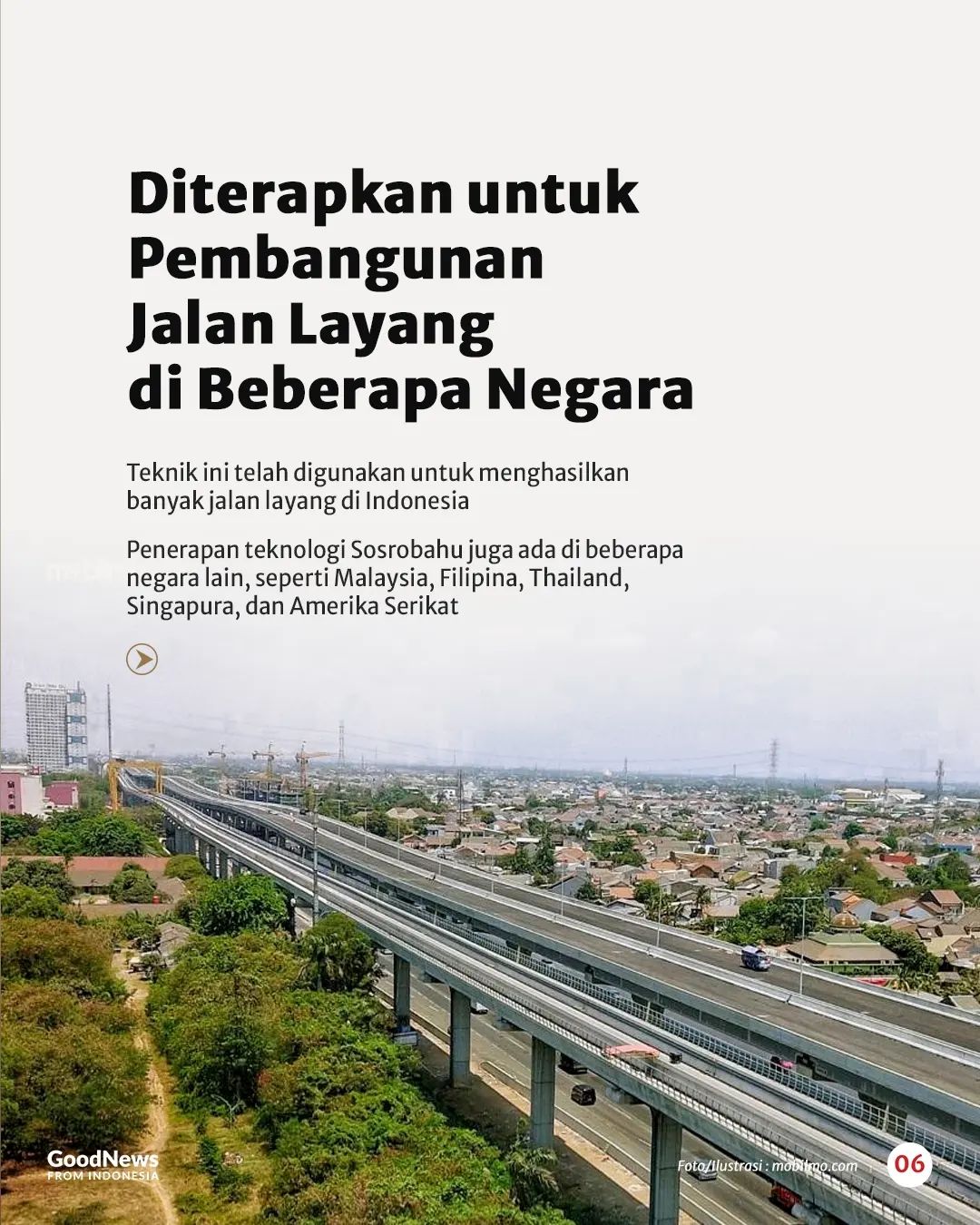 Diterapkan untuk Pembangunan Jalan Layang di Beberapa Negara

Teknik ini telah digunakan untuk menghasilkan banyak jalan layang di Indonesia

Penerapan teknologi Sosrobahu juga ada di beberapa negara lain, seperti Malaysia, Filipina, Thailand, Singapura, dan Amerika Serikat

GoodNews FROM INDONESIA

Foto/Ilustrasi : mobilmo.com

06