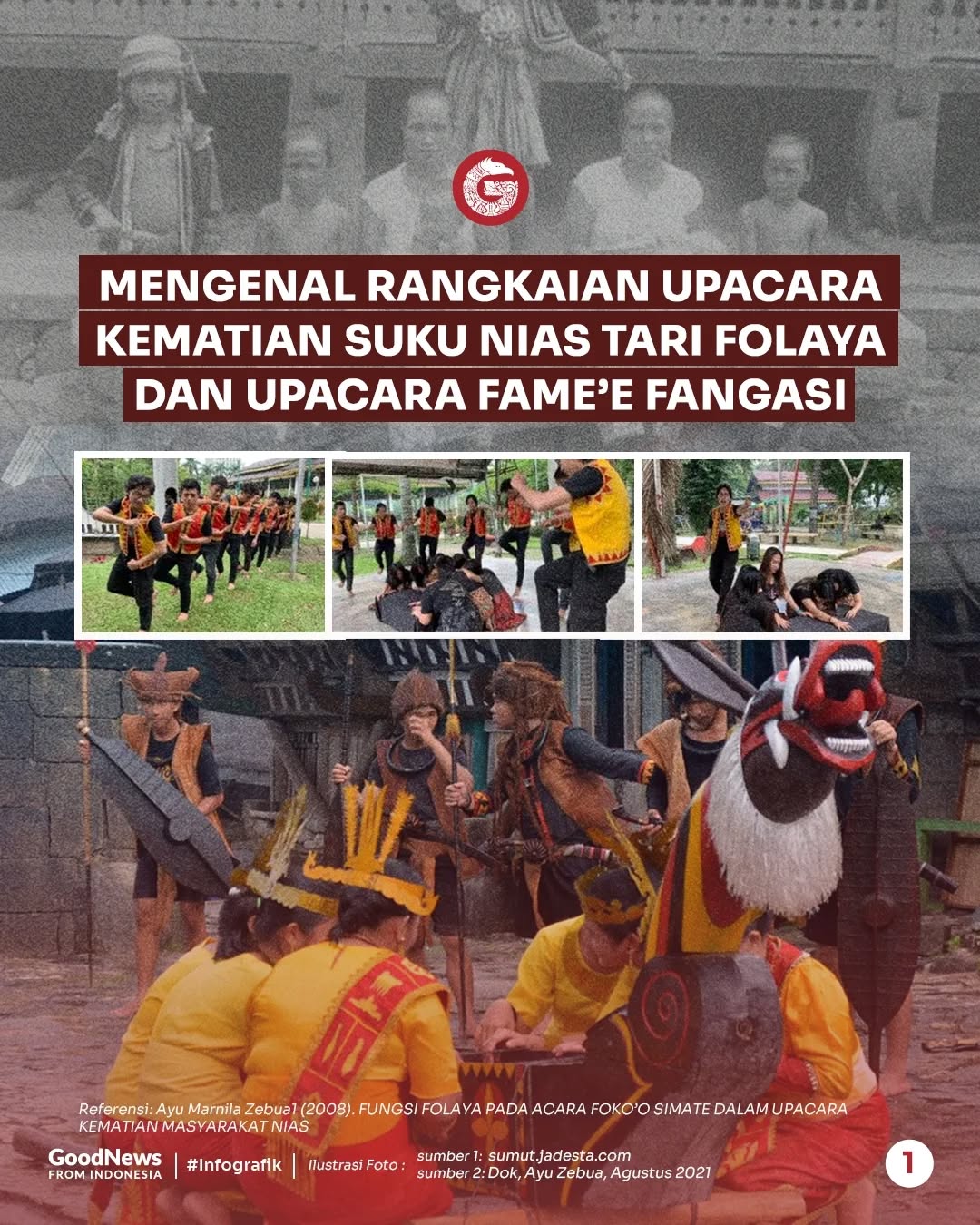 MENGENAL RANGKAIAN UPACARA KEMATIAN SUKU NIAS TARI FOLAYA DAN UPACARA FAME'E FANGASI

Referensi: Ayu Marnila Zebua1 (2008). FUNGSI FOLAYA PADA ACARA FOKO'O SIMATE DALAM UPACARA KEMATIAN MASYARAKAT NIAS

GoodNews FROM INDONESIA | #Infografik | Ilustrasi Foto : sumber 1: sumut.jadesta.com sumber 2: Dok, Ayu Zebua, Agustus 2021

1