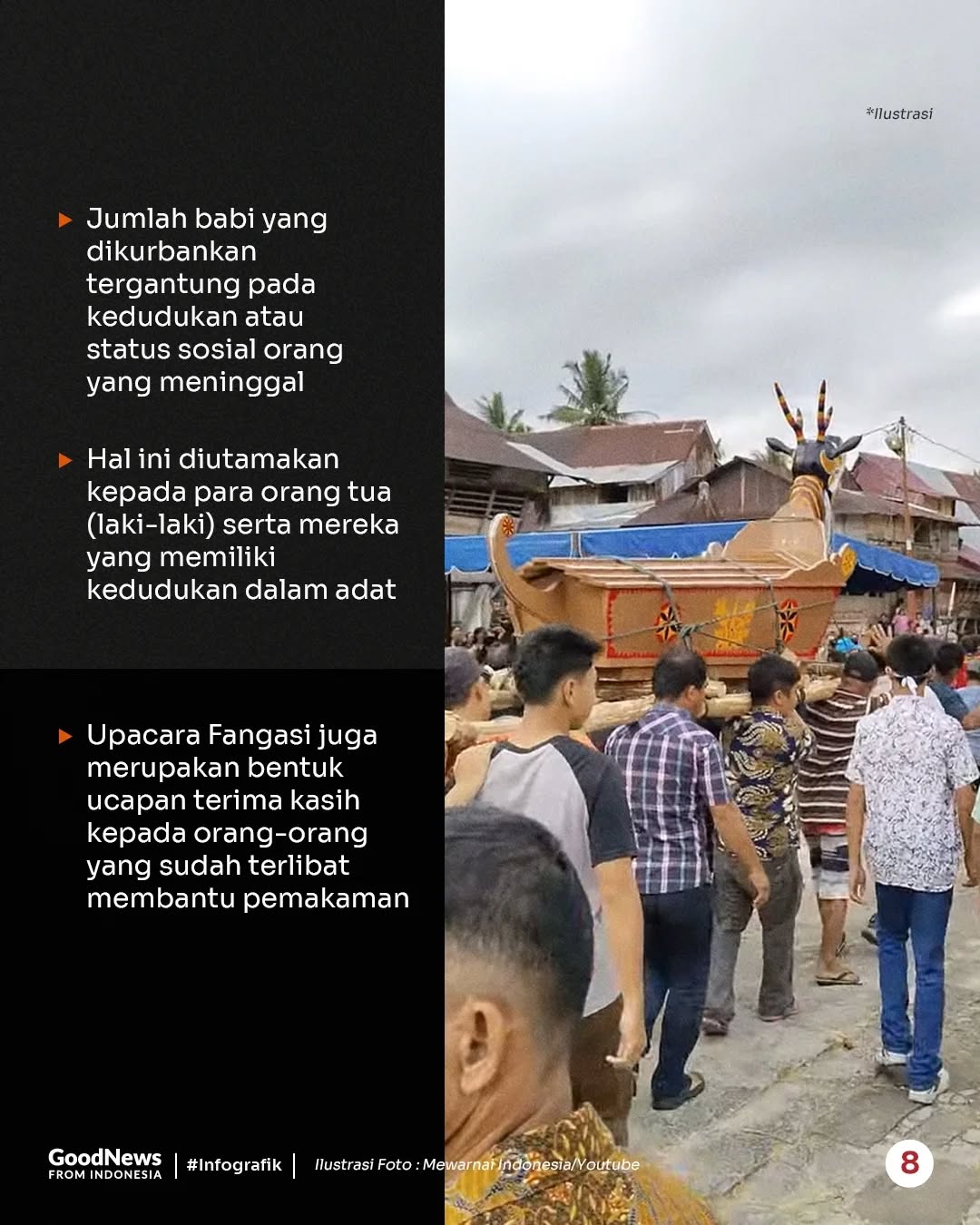 *Ilustrasi

▶ Jumlah babi yang dikurbankan tergantung pada kedudukan atau status sosial orang yang meninggal

▶ Hal ini diutamakan kepada para orang tua (laki-laki) serta mereka yang memiliki kedudukan dalam adat

▶ Upacara Fangasi juga merupakan bentuk ucapan terima kasih kepada orang-orang yang sudah terlibat membantu pemakaman

GoodNews FROM INDONESIA | #Infografik | Ilustrasi Foto : Mewarnai Indonesia/Youtube

8