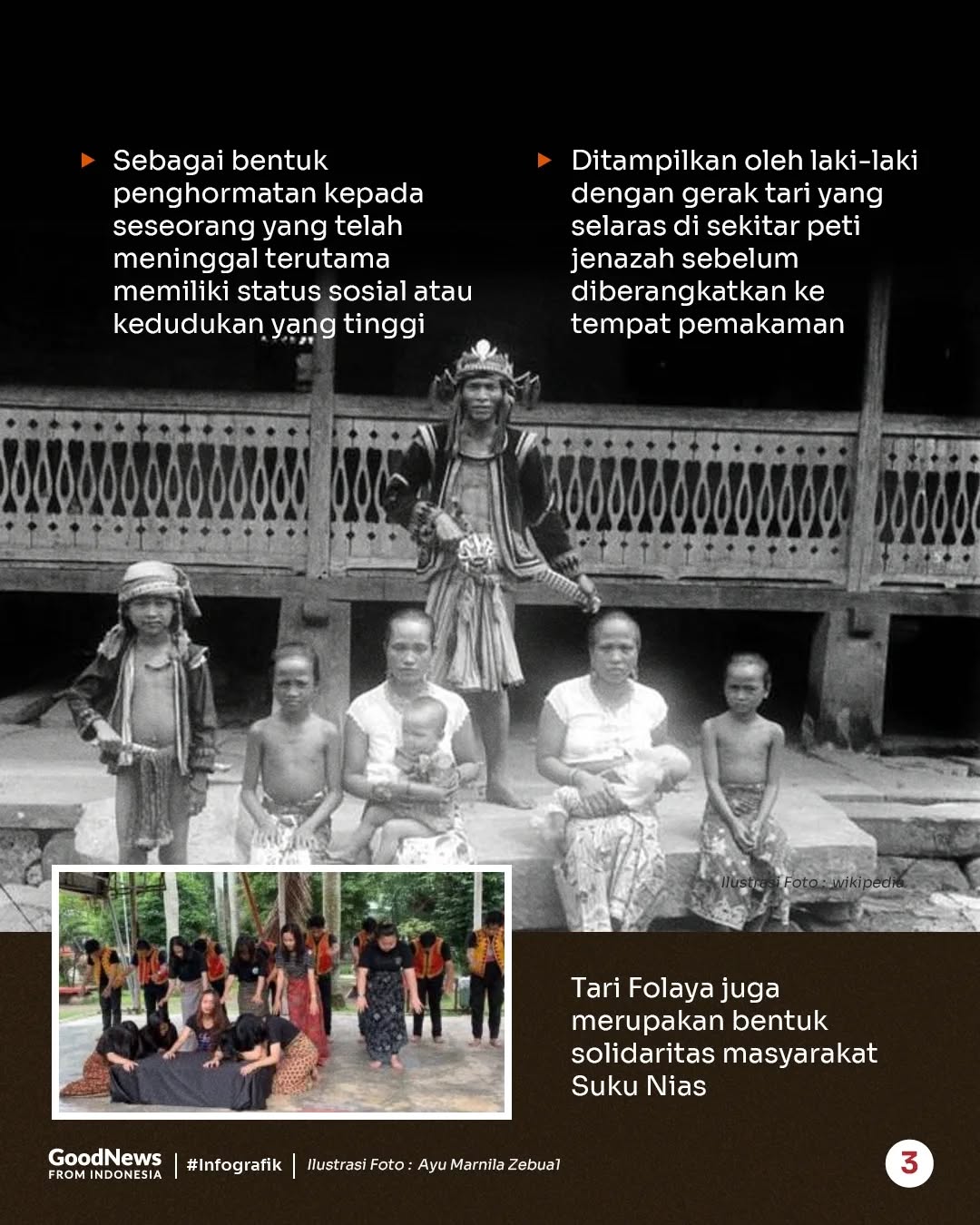 Sebagai bentuk penghormatan kepada seseorang yang telah meninggal terutama memiliki status sosial atau kedudukan yang tinggi

Ditampilkan oleh laki-laki dengan gerak tari yang selaras di sekitar peti jenazah sebelum diberangkatkan ke tempat pemakaman

Ilustrasi Foto : wikipedia

Tari Folaya juga merupakan bentuk solidaritas masyarakat Suku Nias

GoodNews FROM INDONESIA | #Infografik | Ilustrasi Foto : Ayu Marnila Zebua1

3