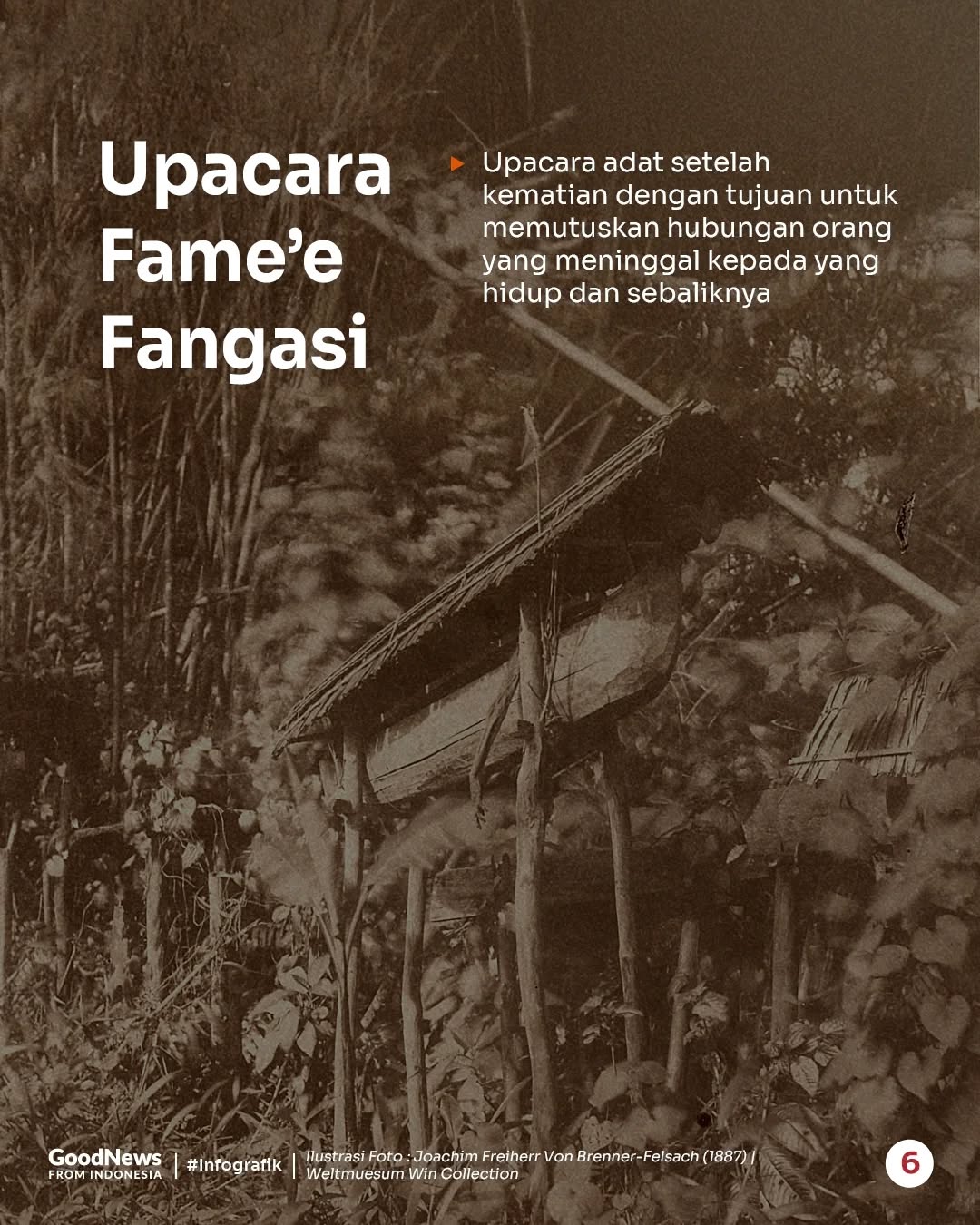 Upacara Fame'e Fangasi

Upacara adat setelah kematian dengan tujuan untuk memutuskan hubungan orang yang meninggal kepada yang hidup dan sebaliknya

GoodNews FROM INDONESIA | #Infografik | Ilustrasi Foto : Joachim Freiherr Von Brenner-Felsach (1887) | Weltmuesum Win Collection

6