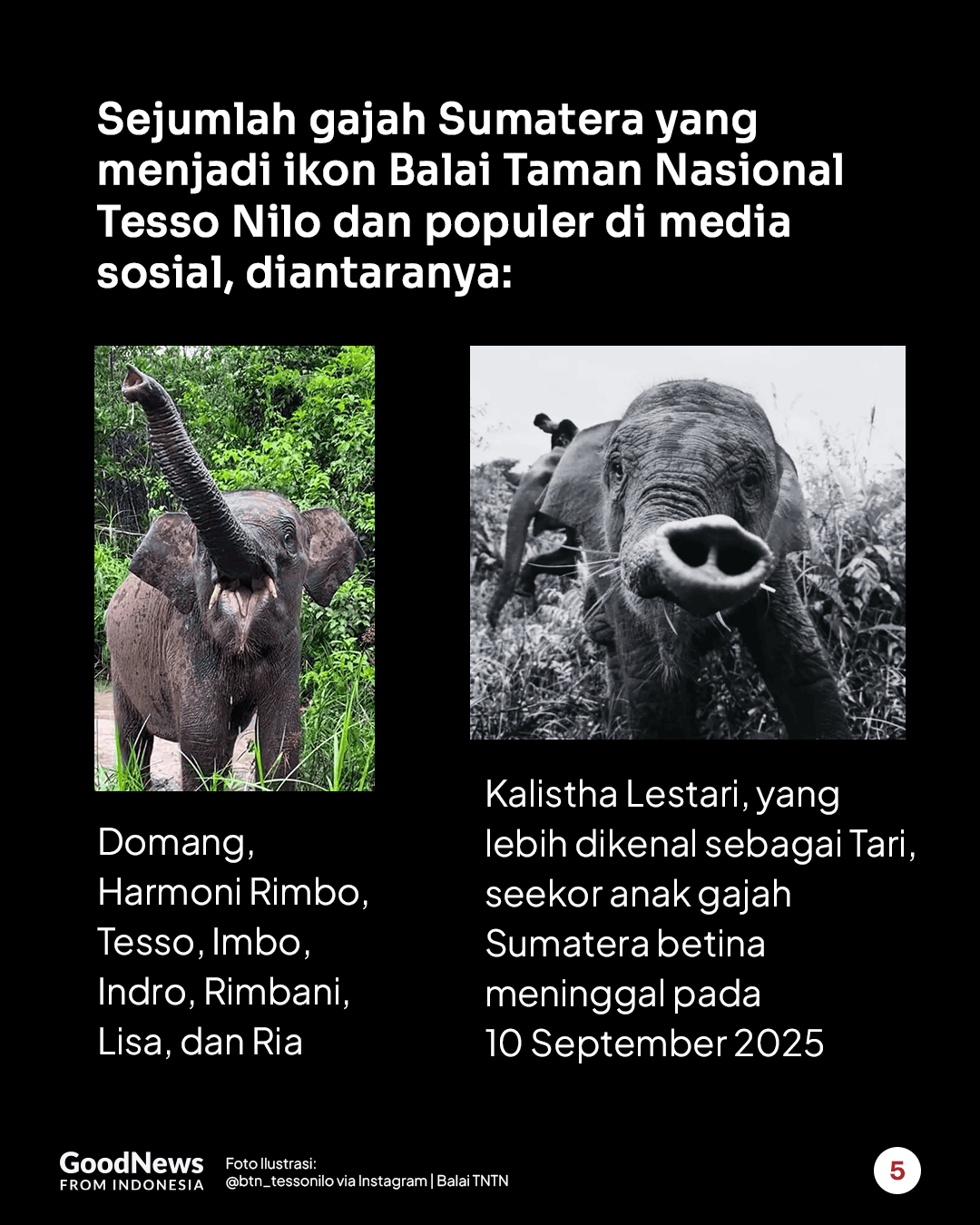 Sejumlah gajah Sumatera yang menjadi ikon Balai Taman Nasional Tesso Nilo dan populer di media sosial, diantaranya:

Domang, Harmoni Rimbo, Tesso, Imbo, Indro, Rimbani, Lisa, dan Ria

Kalistha Lestari, yang lebih dikenal sebagai Tari, seekor anak gajah Sumatera betina meninggal pada 10 September 2025

GoodNews FROM INDONESIA

Foto Ilustrasi: @btn_tessonilo via Instagram | Balai TNTN

5