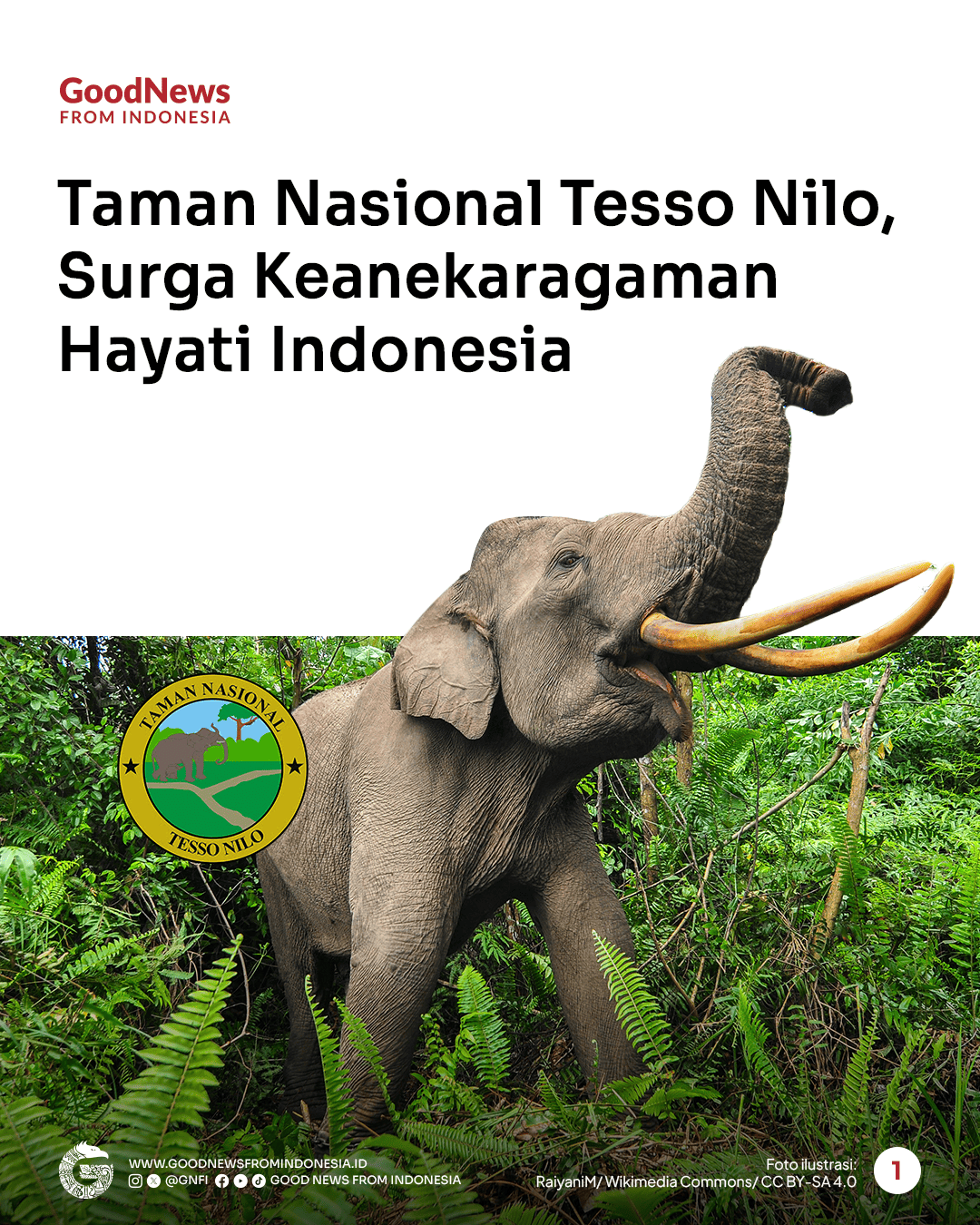 GoodNews
FROM INDONESIA

Taman Nasional Tesso Nilo, Surga Keanekaragaman Hayati Indonesia

TAMAN NASIONAL
TESSO NILO

WWW.GOODNEWSFROMINDONESIA.ID
@GNFI GOOD NEWS FROM INDONESIA

Foto ilustrasi:
RaiyaniM/ Wikimedia Commons/ CC BY-SA 4.0

1