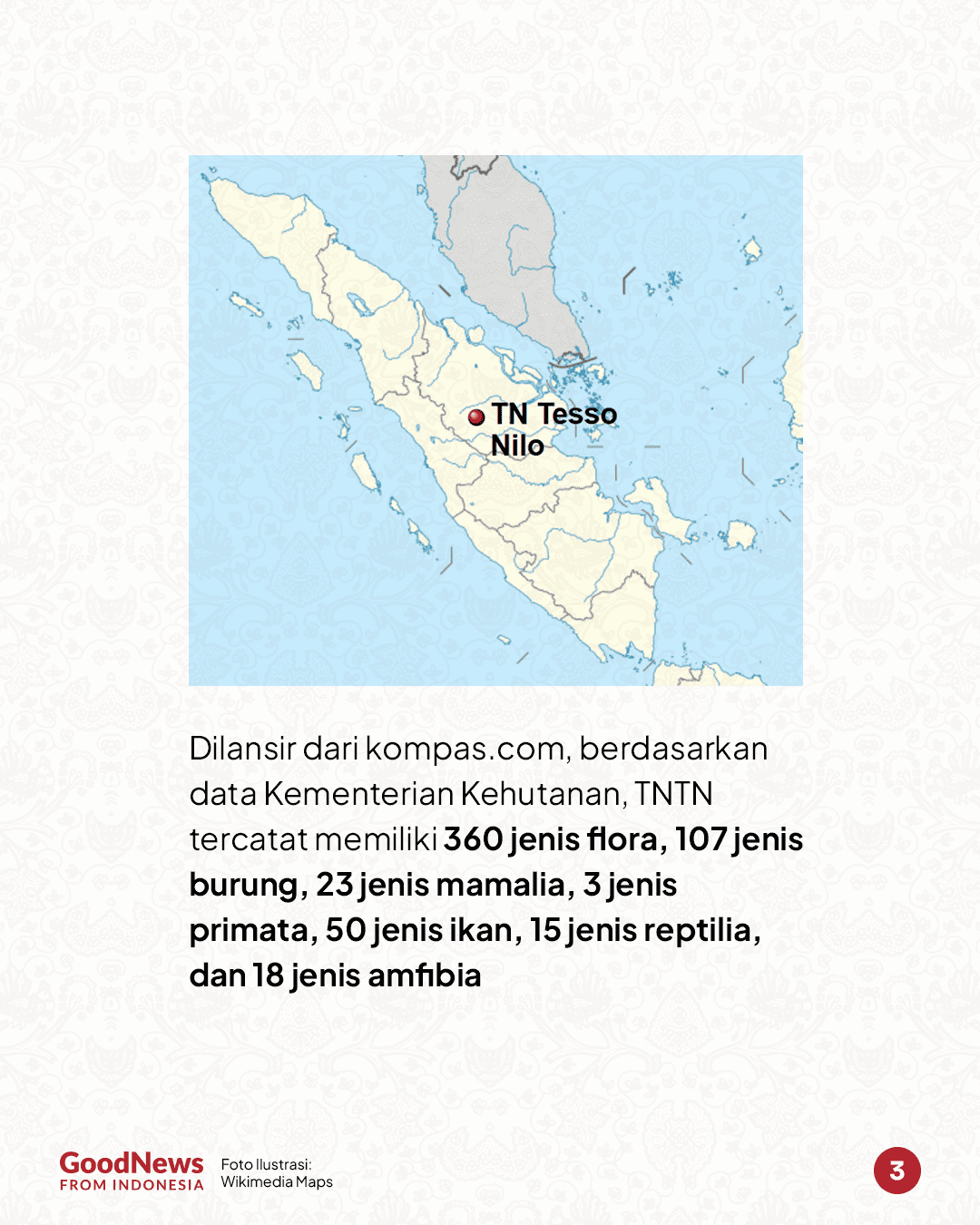 TN Tesso Nilo

Dilansir dari kompas.com, berdasarkan data Kementerian Kehutanan, TNTN tercatat memiliki 360 jenis flora, 107 jenis burung, 23 jenis mamalia, 3 jenis primata, 50 jenis ikan, 15 jenis reptilia, dan 18 jenis amfibia

GoodNews FROM INDONESIA

Foto Ilustrasi: Wikimedia Maps

3