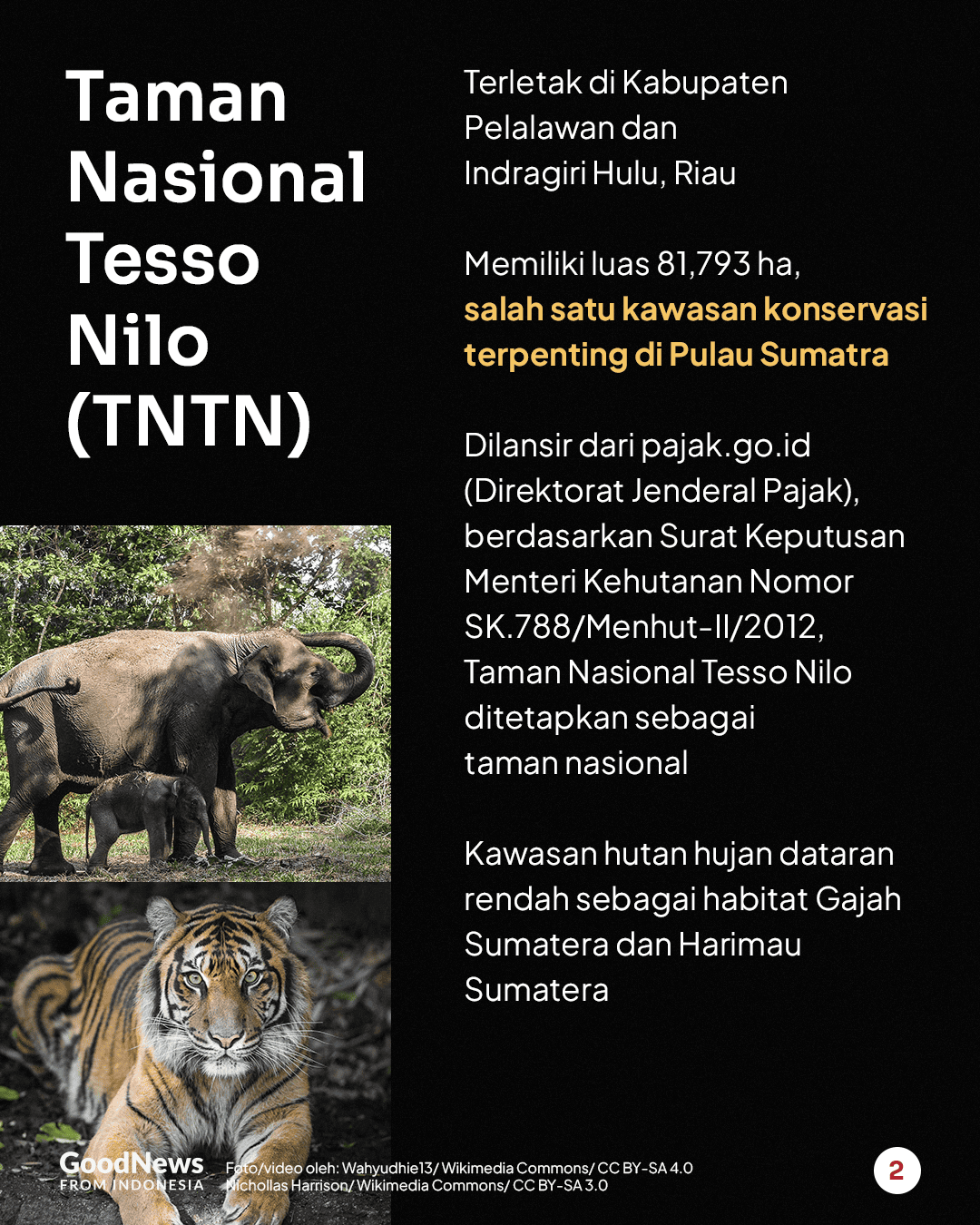 Taman Nasional Tesso Nilo (TNTN)

Terletak di Kabupaten Pelalawan dan Indragiri Hulu, Riau

Memiliki luas 81,793 ha, salah satu kawasan konservasi terpenting di Pulau Sumatra

Dilansir dari pajak.go.id (Direktorat Jenderal Pajak), berdasarkan Surat Keputusan Menteri Kehutanan Nomor SK.788/Menhut-II/2012, Taman Nasional Tesso Nilo ditetapkan sebagai taman nasional

Kawasan hutan hujan dataran rendah sebagai habitat Gajah Sumatera dan Harimau Sumatera

GoodNews FROM INDONESIA

Foto/video oleh: Wahyudhie13/ Wikimedia Commons/ CC BY-SA 4.0
Nichollas Harrison/ Wikimedia Commons/ CC BY-SA 3.0

2