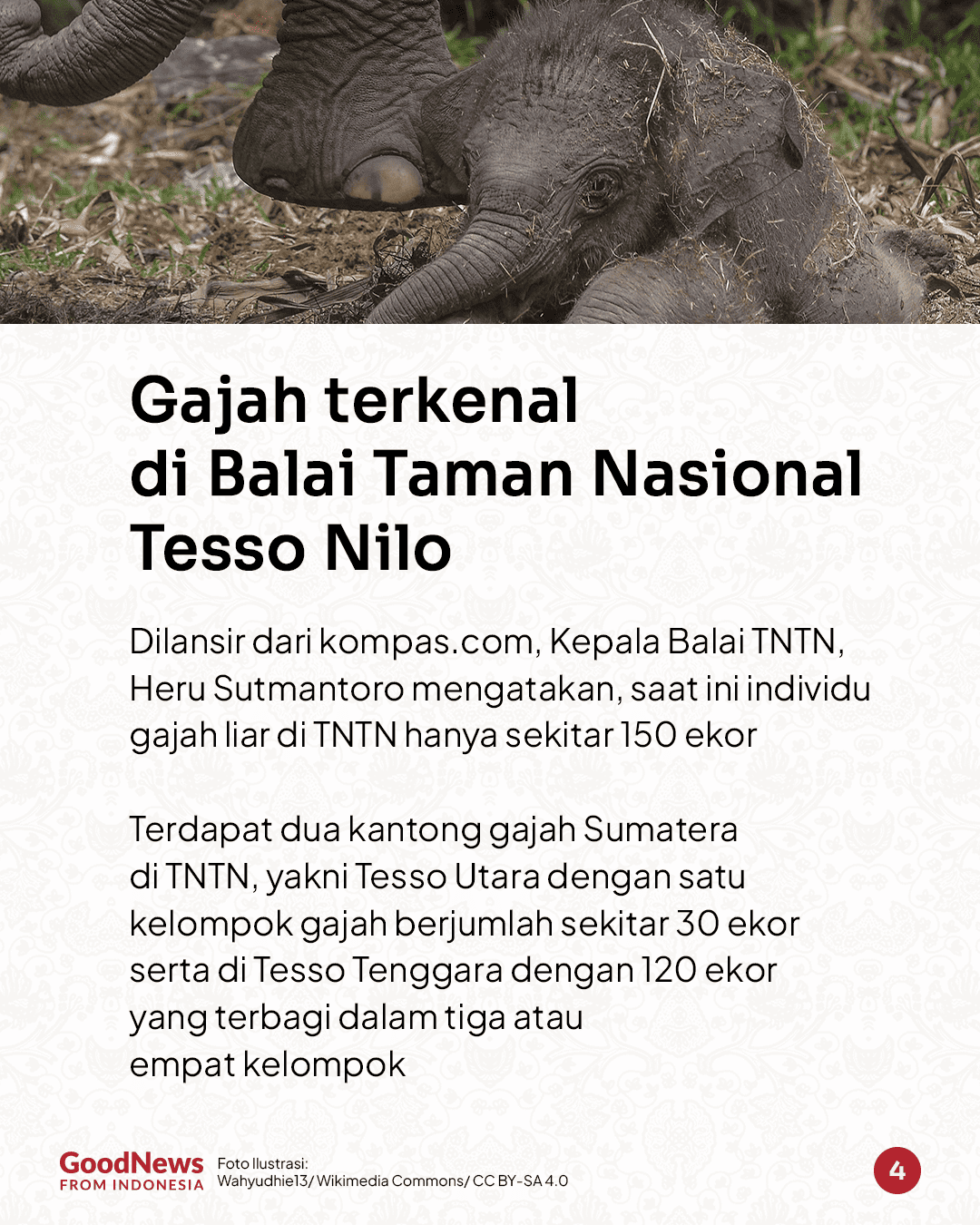 Gajah terkenal di Balai Taman Nasional Tesso Nilo

Dilansir dari kompas.com, Kepala Balai TNTN, Heru Sutmantoro mengatakan, saat ini individu gajah liar di TNTN hanya sekitar 150 ekor

Terdapat dua kantong gajah Sumatera di TNTN, yakni Tesso Utara dengan satu kelompok gajah berjumlah sekitar 30 ekor serta di Tesso Tenggara dengan 120 ekor yang terbagi dalam tiga atau empat kelompok

GoodNews FROM INDONESIA

Foto Ilustrasi: Wahyudhie13/ Wikimedia Commons/ CC BY-SA 4.0

4