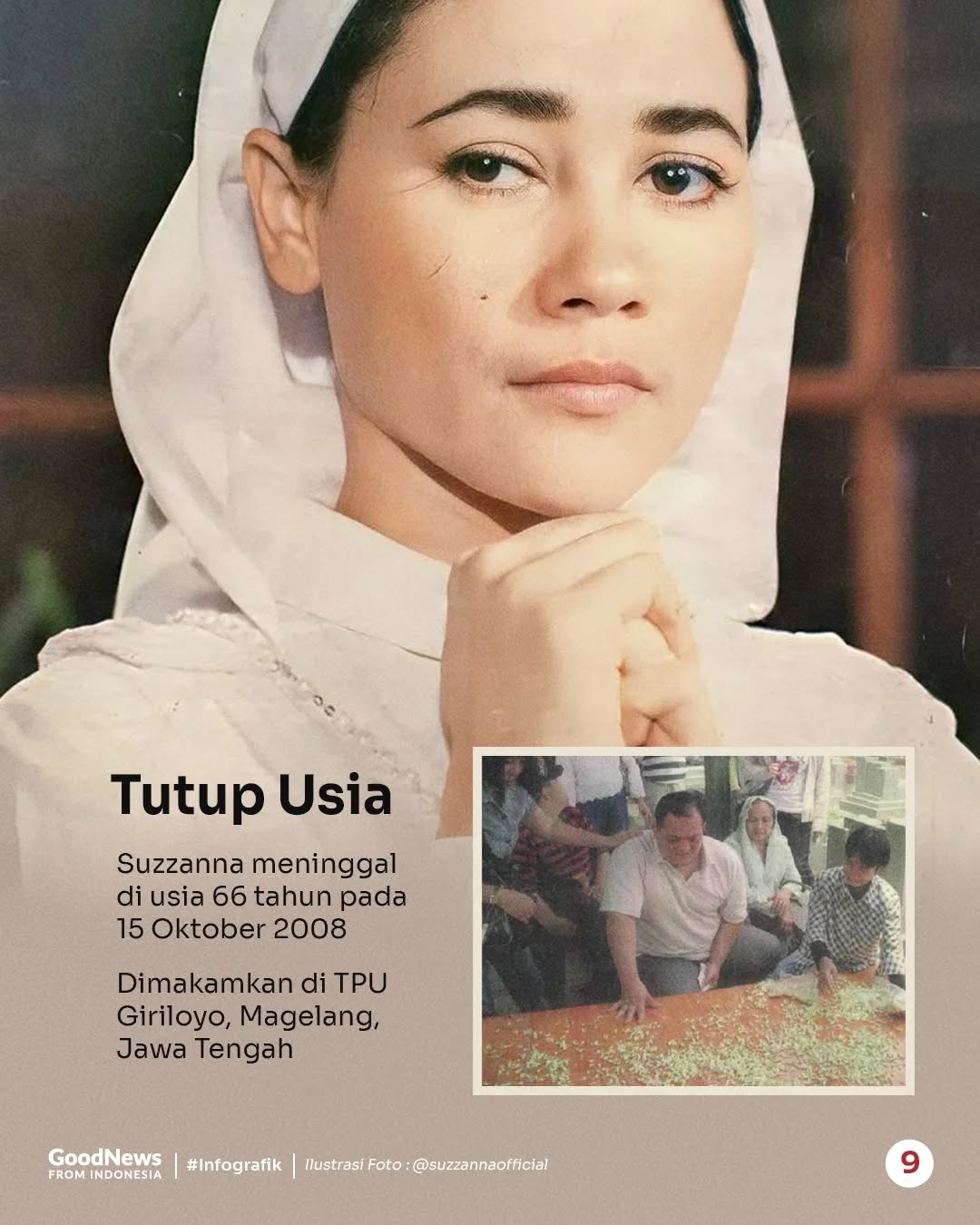 Tutup Usia

Suzzanna meninggal di usia 66 tahun pada 15 Oktober 2008

Dimakamkan di TPU Giriloyo, Magelang, Jawa Tengah

GoodNews FROM INDONESIA | #Infografik | Ilustrasi Foto : @suzzannaofficial

9