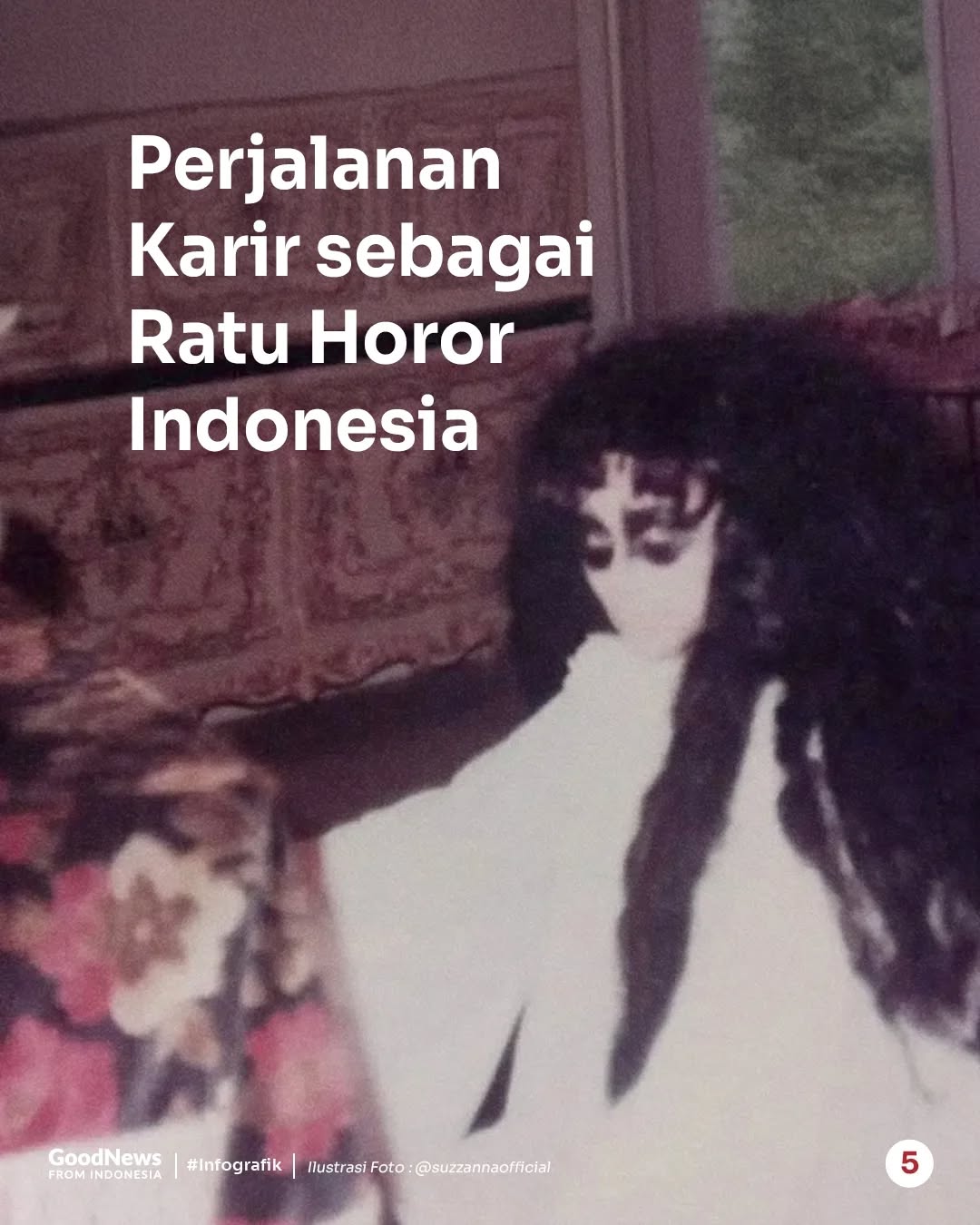 Perjalanan Karir sebagai Ratu Horor Indonesia

GoodNews FROM INDONESIA | #Infografik | Ilustrasi Foto : @suzzannaofficial

5