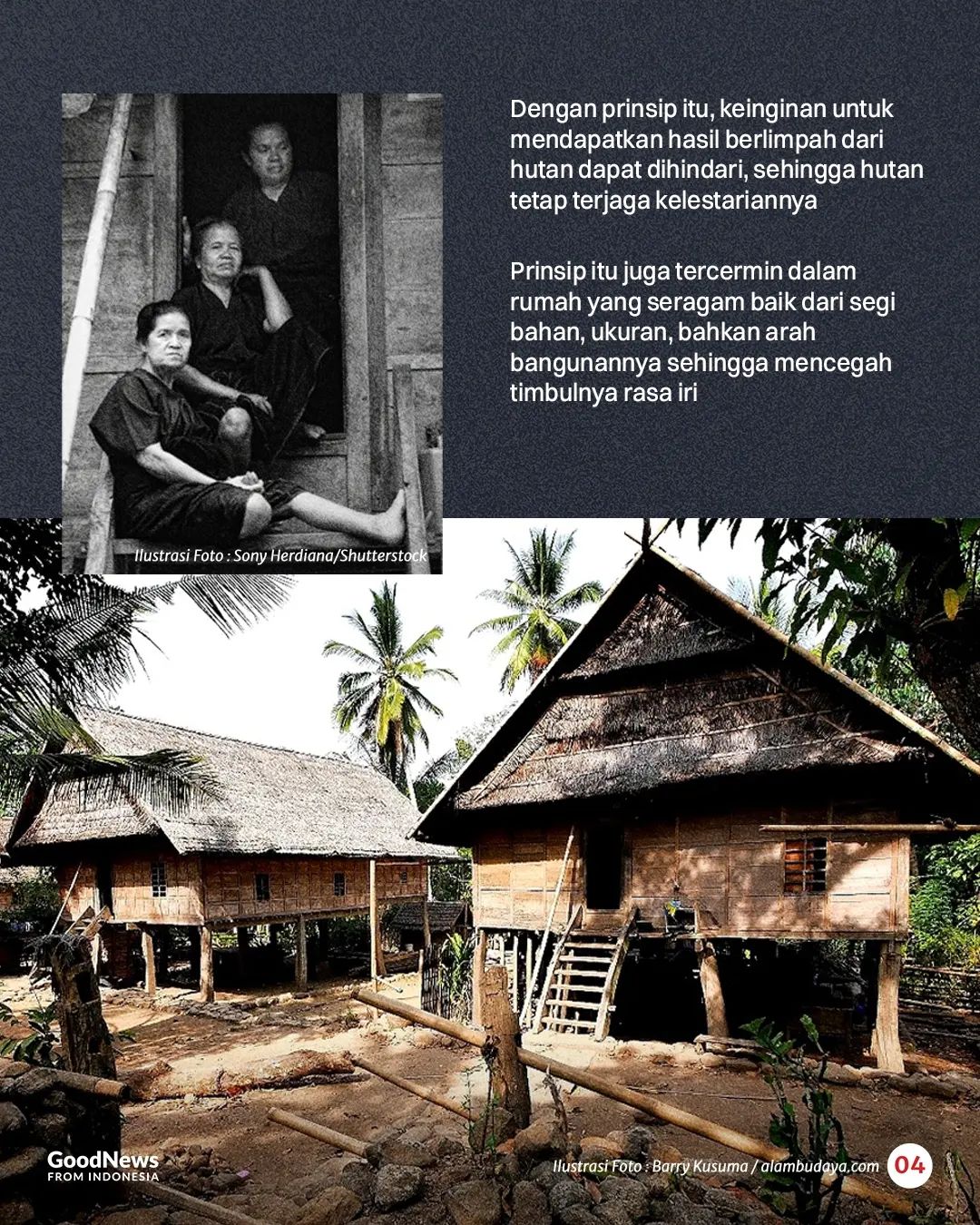 Dengan prinsip itu, keinginan untuk mendapatkan hasil berlimpah dari hutan dapat dihindari, sehingga hutan tetap terjaga kelestariannya

Prinsip itu juga tercermin dalam rumah yang seragam baik dari segi bahan, ukuran, bahkan arah bangunannya sehingga mencegah timbulnya rasa iri

Ilustrasi Foto : Sony Herdiana/Shutterstock

GoodNews FROM INDONESIA

Ilustrasi Foto : Barry Kusuma / alambudaya.com

04