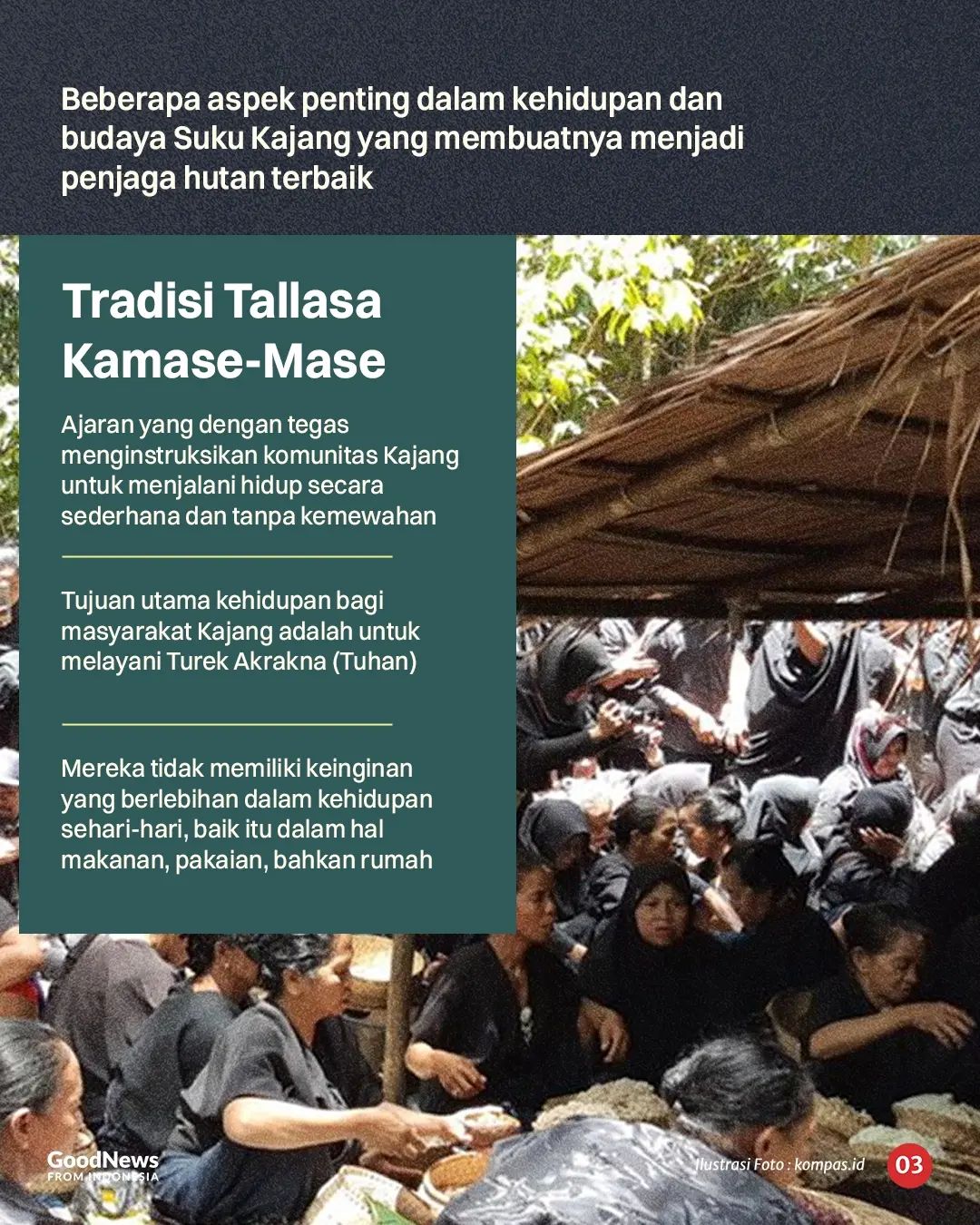 Beberapa aspek penting dalam kehidupan dan budaya Suku Kajang yang membuatnya menjadi penjaga hutan terbaik

Tradisi Tallasa Kamase-Mase

Ajaran yang dengan tegas menginstruksikan komunitas Kajang untuk menjalani hidup secara sederhana dan tanpa kemewahan

Tujuan utama kehidupan bagi masyarakat Kajang adalah untuk melayani Turek Akrakna (Tuhan)

Mereka tidak memiliki keinginan yang berlebihan dalam kehidupan sehari-hari, baik itu dalam hal makanan, pakaian, bahkan rumah

GoodNews FROM INDONESIA

Ilustrasi Foto : kompas.id

03