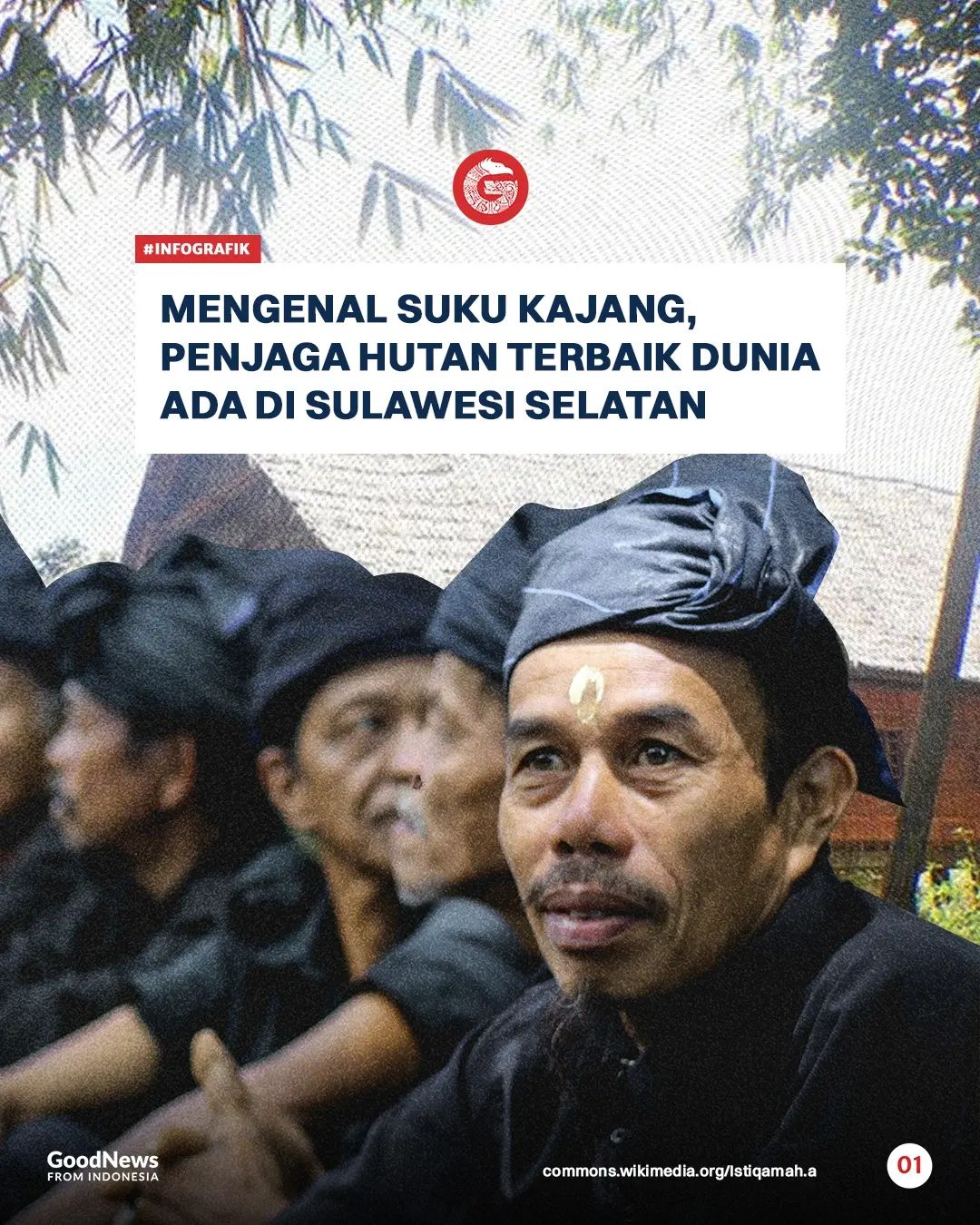 #INFOGRAFIK

MENGENAL SUKU KAJANG, PENJAGA HUTAN TERBAIK DUNIA ADA DI SULAWESI SELATAN

GoodNews FROM INDONESIA

commons.wikimedia.org/Istiqamah.a

01